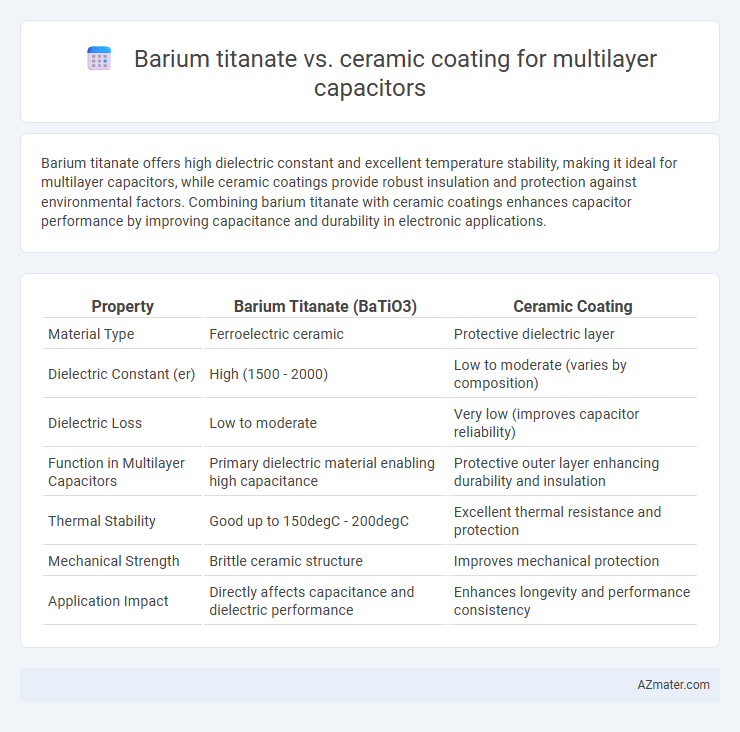 Barium titanate vs. ceramic coating for multilayer capacitors

Barium titanate offers high dielectric constant and excellent temperature stability, making it ideal for multilayer capacitors, while ceramic coatings provide robust insulation and protection against environmental factors. Combining barium titanate with ceramic coatings enhances capacitor performance by improving capacitance and durability in electronic applications.

| Property | Barium Titanate (BaTiO3) | Ceramic Coating |
|---|---|---|
| Material Type | Ferroelectric ceramic | Protective dielectric layer |
| Dielectric Constant (er) | High (1500 - 2000) | Low to moderate (varies by composition) |
| Dielectric Loss | Low to moderate | Very low (improves capacitor reliability) |
| Function in Multilayer Capacitors | Primary dielectric material enabling high capacitance | Protective outer layer enhancing durability and insulation |
| Thermal Stability | Good up to 150degC - 200degC | Excellent thermal resistance and protection |
| Mechanical Strength | Brittle ceramic structure | Improves mechanical protection |
| Application Impact | Directly affects capacitance and dielectric performance | Enhances longevity and performance consistency |

AZmater.com