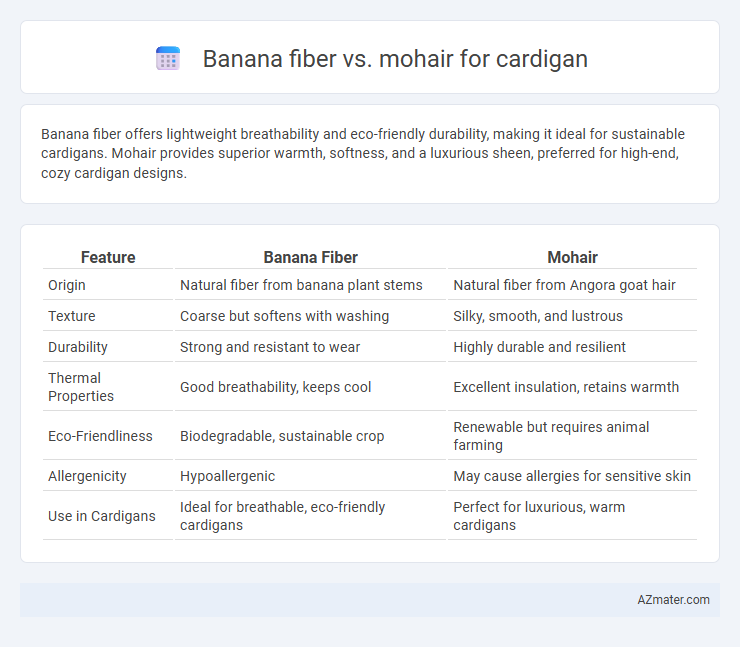 Banana fiber vs. mohair for cardigan

Banana fiber offers lightweight breathability and eco-friendly durability, making it ideal for sustainable cardigans. Mohair provides superior warmth, softness, and a luxurious sheen, preferred for high-end, cozy cardigan designs.

| Feature | Banana Fiber | Mohair |
|---|---|---|
| Origin | Natural fiber from banana plant stems | Natural fiber from Angora goat hair |
| Texture | Coarse but softens with washing | Silky, smooth, and lustrous |
| Durability | Strong and resistant to wear | Highly durable and resilient |
| Thermal Properties | Good breathability, keeps cool | Excellent insulation, retains warmth |
| Eco-Friendliness | Biodegradable, sustainable crop | Renewable but requires animal farming |
| Allergenicity | Hypoallergenic | May cause allergies for sensitive skin |
| Use in Cardigans | Ideal for breathable, eco-friendly cardigans | Perfect for luxurious, warm cardigans |

AZmater.com