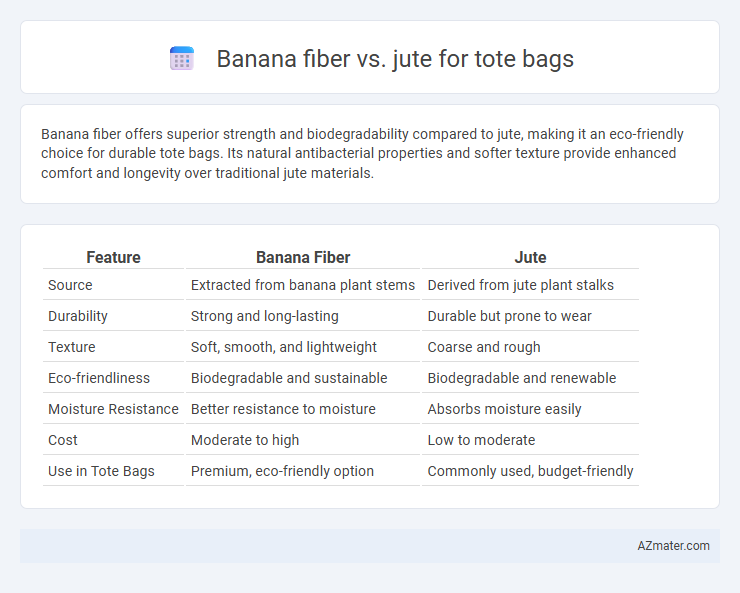 Banana fiber vs. jute for tote bags

Banana fiber offers superior strength and biodegradability compared to jute, making it an eco-friendly choice for durable tote bags. Its natural antibacterial properties and softer texture provide enhanced comfort and longevity over traditional jute materials.

| Feature | Banana Fiber | Jute |
|---|---|---|
| Source | Extracted from banana plant stems | Derived from jute plant stalks |
| Durability | Strong and long-lasting | Durable but prone to wear |
| Texture | Soft, smooth, and lightweight | Coarse and rough |
| Eco-friendliness | Biodegradable and sustainable | Biodegradable and renewable |
| Moisture Resistance | Better resistance to moisture | Absorbs moisture easily |
| Cost | Moderate to high | Low to moderate |
| Use in Tote Bags | Premium, eco-friendly option | Commonly used, budget-friendly |

AZmater.com