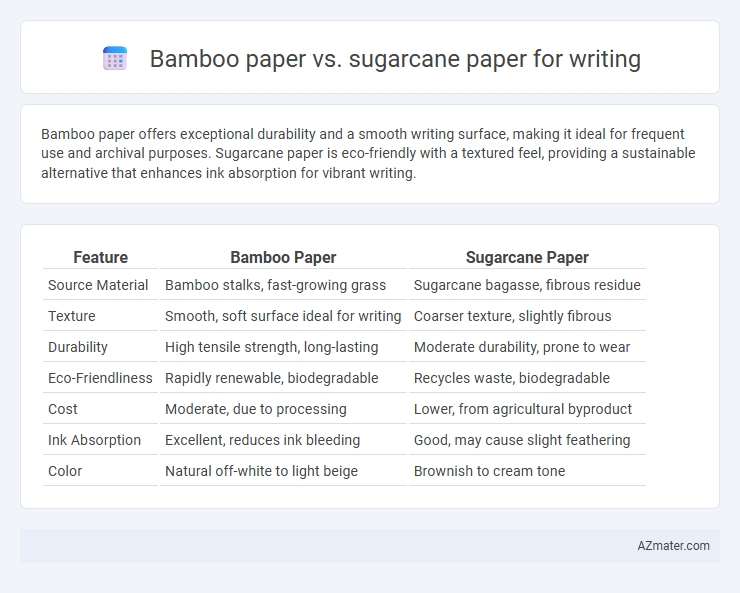 Bamboo paper vs. sugarcane paper for writing

Bamboo paper offers exceptional durability and a smooth writing surface, making it ideal for frequent use and archival purposes. Sugarcane paper is eco-friendly with a textured feel, providing a sustainable alternative that enhances ink absorption for vibrant writing.

| Feature | Bamboo Paper | Sugarcane Paper |
|---|---|---|
| Source Material | Bamboo stalks, fast-growing grass | Sugarcane bagasse, fibrous residue |
| Texture | Smooth, soft surface ideal for writing | Coarser texture, slightly fibrous |
| Durability | High tensile strength, long-lasting | Moderate durability, prone to wear |
| Eco-Friendliness | Rapidly renewable, biodegradable | Recycles waste, biodegradable |
| Cost | Moderate, due to processing | Lower, from agricultural byproduct |
| Ink Absorption | Excellent, reduces ink bleeding | Good, may cause slight feathering |
| Color | Natural off-white to light beige | Brownish to cream tone |

AZmater.com