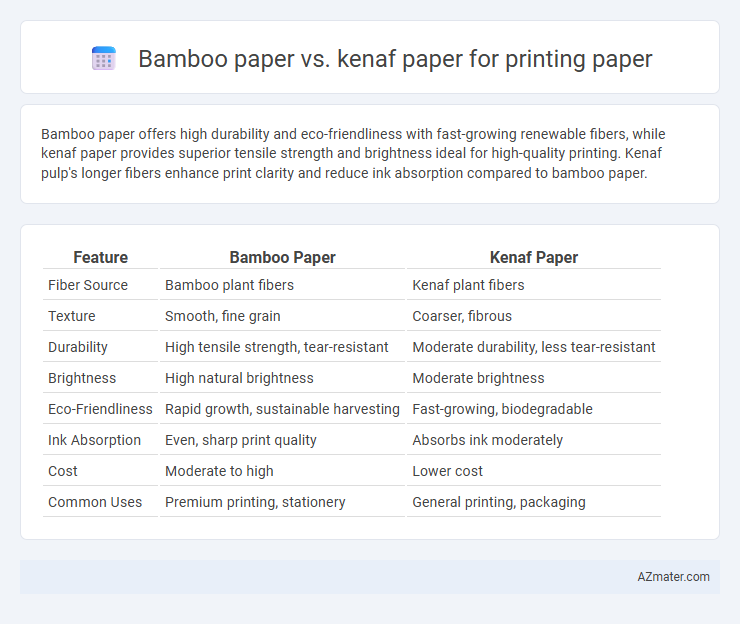 Bamboo paper vs. kenaf paper for printing paper

Bamboo paper offers high durability and eco-friendliness with fast-growing renewable fibers, while kenaf paper provides superior tensile strength and brightness ideal for high-quality printing. Kenaf pulp's longer fibers enhance print clarity and reduce ink absorption compared to bamboo paper.

| Feature | Bamboo Paper | Kenaf Paper |
|---|---|---|
| Fiber Source | Bamboo plant fibers | Kenaf plant fibers |
| Texture | Smooth, fine grain | Coarser, fibrous |
| Durability | High tensile strength, tear-resistant | Moderate durability, less tear-resistant |
| Brightness | High natural brightness | Moderate brightness |
| Eco-Friendliness | Rapid growth, sustainable harvesting | Fast-growing, biodegradable |
| Ink Absorption | Even, sharp print quality | Absorbs ink moderately |
| Cost | Moderate to high | Lower cost |
| Common Uses | Premium printing, stationery | General printing, packaging |

AZmater.com