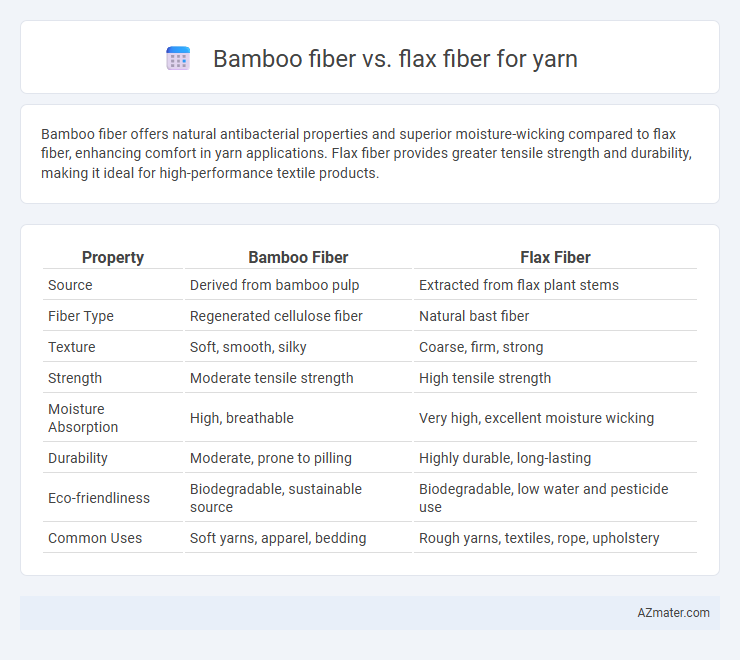 Bamboo fiber vs. flax fiber for yarn

Bamboo fiber offers natural antibacterial properties and superior moisture-wicking compared to flax fiber, enhancing comfort in yarn applications. Flax fiber provides greater tensile strength and durability, making it ideal for high-performance textile products.

| Property | Bamboo Fiber | Flax Fiber |
|---|---|---|
| Source | Derived from bamboo pulp | Extracted from flax plant stems |
| Fiber Type | Regenerated cellulose fiber | Natural bast fiber |
| Texture | Soft, smooth, silky | Coarse, firm, strong |
| Strength | Moderate tensile strength | High tensile strength |
| Moisture Absorption | High, breathable | Very high, excellent moisture wicking |
| Durability | Moderate, prone to pilling | Highly durable, long-lasting |
| Eco-friendliness | Biodegradable, sustainable source | Biodegradable, low water and pesticide use |
| Common Uses | Soft yarns, apparel, bedding | Rough yarns, textiles, rope, upholstery |

AZmater.com