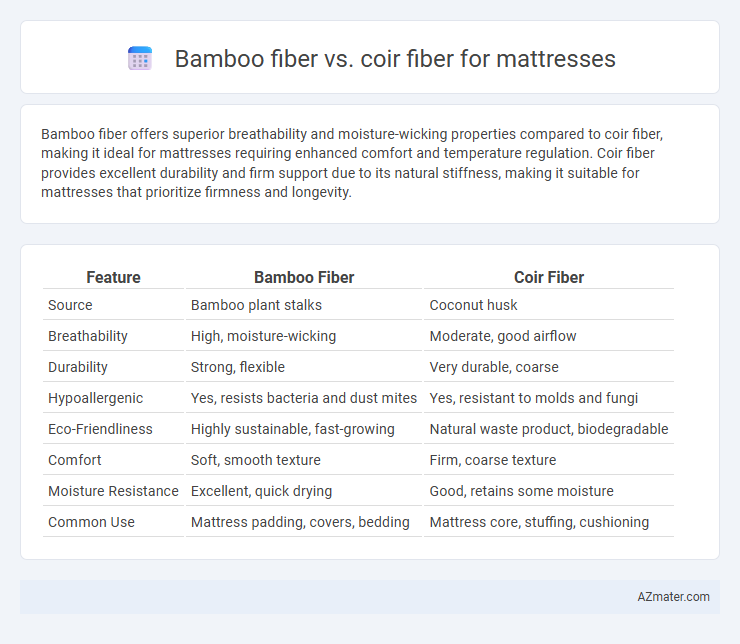 Bamboo fiber vs. coir fiber for mattresses

Bamboo fiber offers superior breathability and moisture-wicking properties compared to coir fiber, making it ideal for mattresses requiring enhanced comfort and temperature regulation. Coir fiber provides excellent durability and firm support due to its natural stiffness, making it suitable for mattresses that prioritize firmness and longevity.

| Feature | Bamboo Fiber | Coir Fiber |
|---|---|---|
| Source | Bamboo plant stalks | Coconut husk |
| Breathability | High, moisture-wicking | Moderate, good airflow |
| Durability | Strong, flexible | Very durable, coarse |
| Hypoallergenic | Yes, resists bacteria and dust mites | Yes, resistant to molds and fungi |
| Eco-Friendliness | Highly sustainable, fast-growing | Natural waste product, biodegradable |
| Comfort | Soft, smooth texture | Firm, coarse texture |
| Moisture Resistance | Excellent, quick drying | Good, retains some moisture |
| Common Use | Mattress padding, covers, bedding | Mattress core, stuffing, cushioning |

AZmater.com