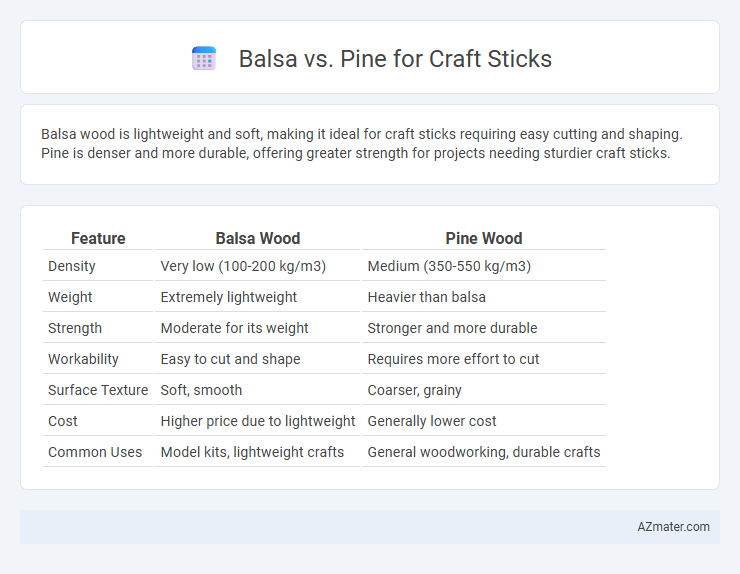 Balsa vs. Pine for Craft Sticks

Balsa wood is lightweight and soft, making it ideal for craft sticks requiring easy cutting and shaping. Pine is denser and more durable, offering greater strength for projects needing sturdier craft sticks.

| Feature | Balsa Wood | Pine Wood |
|---|---|---|
| Density | Very low (100-200 kg/m3) | Medium (350-550 kg/m3) |
| Weight | Extremely lightweight | Heavier than balsa |
| Strength | Moderate for its weight | Stronger and more durable |
| Workability | Easy to cut and shape | Requires more effort to cut |
| Surface Texture | Soft, smooth | Coarser, grainy |
| Cost | Higher price due to lightweight | Generally lower cost |
| Common Uses | Model kits, lightweight crafts | General woodworking, durable crafts |

AZmater.com