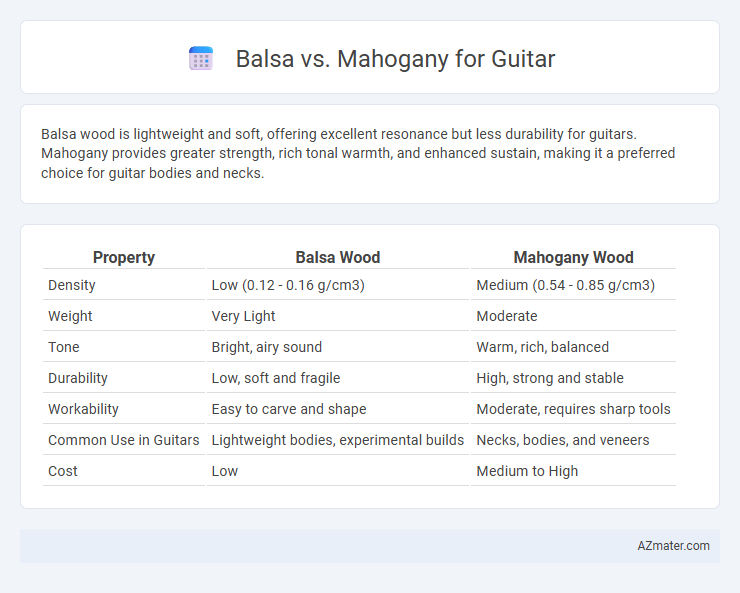 Balsa vs. Mahogany for Guitar

Balsa wood is lightweight and soft, offering excellent resonance but less durability for guitars. Mahogany provides greater strength, rich tonal warmth, and enhanced sustain, making it a preferred choice for guitar bodies and necks.

| Property | Balsa Wood | Mahogany Wood |
|---|---|---|
| Density | Low (0.12 - 0.16 g/cm3) | Medium (0.54 - 0.85 g/cm3) |
| Weight | Very Light | Moderate |
| Tone | Bright, airy sound | Warm, rich, balanced |
| Durability | Low, soft and fragile | High, strong and stable |
| Workability | Easy to carve and shape | Moderate, requires sharp tools |
| Common Use in Guitars | Lightweight bodies, experimental builds | Necks, bodies, and veneers |
| Cost | Low | Medium to High |

AZmater.com