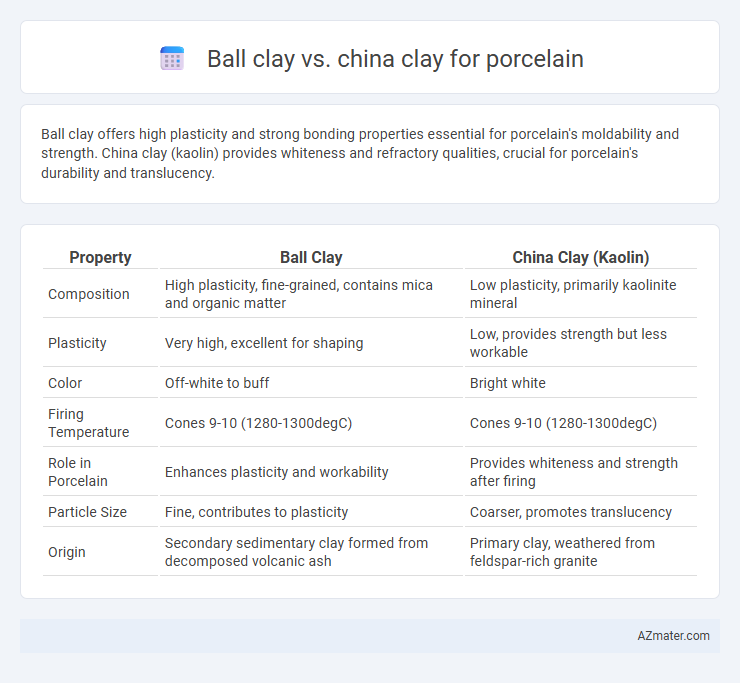 Ball clay vs. china clay for porcelain

Ball clay offers high plasticity and strong bonding properties essential for porcelain's moldability and strength. China clay (kaolin) provides whiteness and refractory qualities, crucial for porcelain's durability and translucency.

| Property | Ball Clay | China Clay (Kaolin) |
|---|---|---|
| Composition | High plasticity, fine-grained, contains mica and organic matter | Low plasticity, primarily kaolinite mineral |
| Plasticity | Very high, excellent for shaping | Low, provides strength but less workable |
| Color | Off-white to buff | Bright white |
| Firing Temperature | Cones 9-10 (1280-1300degC) | Cones 9-10 (1280-1300degC) |
| Role in Porcelain | Enhances plasticity and workability | Provides whiteness and strength after firing |
| Particle Size | Fine, contributes to plasticity | Coarser, promotes translucency |
| Origin | Secondary sedimentary clay formed from decomposed volcanic ash | Primary clay, weathered from feldspar-rich granite |

AZmater.com