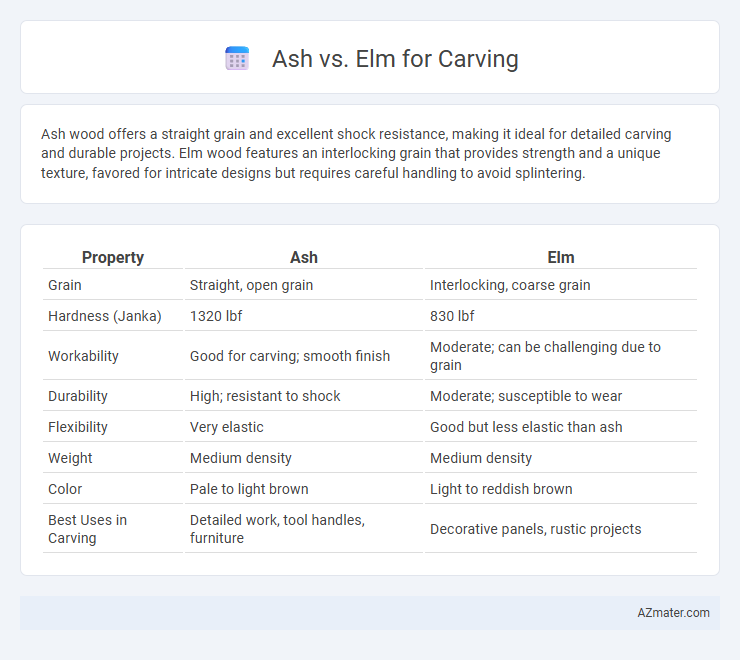 Ash vs. Elm for Carving

Ash wood offers a straight grain and excellent shock resistance, making it ideal for detailed carving and durable projects. Elm wood features an interlocking grain that provides strength and a unique texture, favored for intricate designs but requires careful handling to avoid splintering.

| Property | Ash | Elm |
|---|---|---|
| Grain | Straight, open grain | Interlocking, coarse grain |
| Hardness (Janka) | 1320 lbf | 830 lbf |
| Workability | Good for carving; smooth finish | Moderate; can be challenging due to grain |
| Durability | High; resistant to shock | Moderate; susceptible to wear |
| Flexibility | Very elastic | Good but less elastic than ash |
| Weight | Medium density | Medium density |
| Color | Pale to light brown | Light to reddish brown |
| Best Uses in Carving | Detailed work, tool handles, furniture | Decorative panels, rustic projects |

AZmater.com