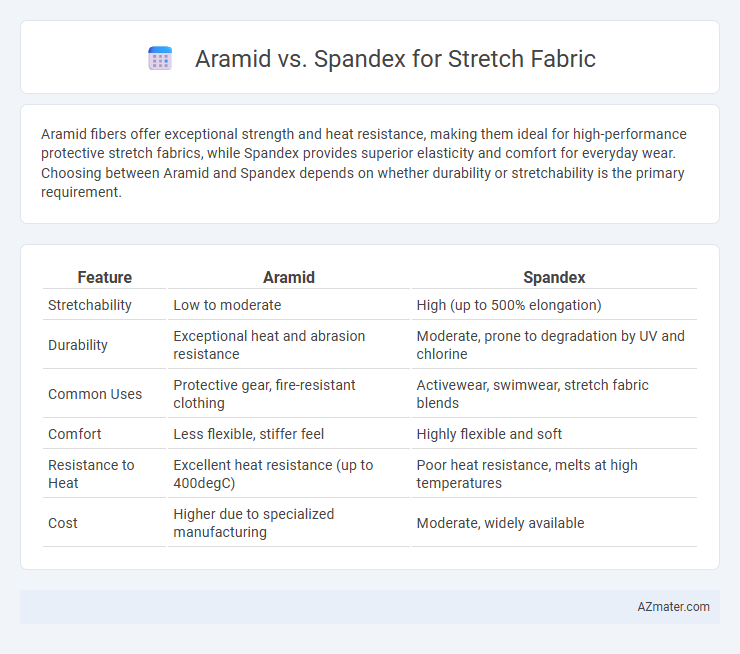 Aramid vs. Spandex for Stretch Fabric

Aramid fibers offer exceptional strength and heat resistance, making them ideal for high-performance protective stretch fabrics, while Spandex provides superior elasticity and comfort for everyday wear. Choosing between Aramid and Spandex depends on whether durability or stretchability is the primary requirement.

| Feature | Aramid | Spandex |
|---|---|---|
| Stretchability | Low to moderate | High (up to 500% elongation) |
| Durability | Exceptional heat and abrasion resistance | Moderate, prone to degradation by UV and chlorine |
| Common Uses | Protective gear, fire-resistant clothing | Activewear, swimwear, stretch fabric blends |
| Comfort | Less flexible, stiffer feel | Highly flexible and soft |
| Resistance to Heat | Excellent heat resistance (up to 400degC) | Poor heat resistance, melts at high temperatures |
| Cost | Higher due to specialized manufacturing | Moderate, widely available |

AZmater.com