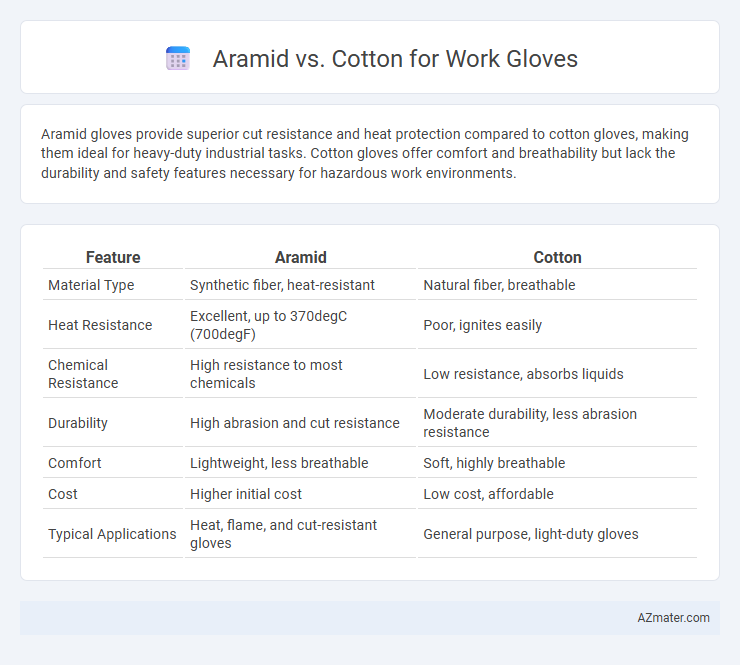 Aramid vs. Cotton for Work Gloves

Aramid gloves provide superior cut resistance and heat protection compared to cotton gloves, making them ideal for heavy-duty industrial tasks. Cotton gloves offer comfort and breathability but lack the durability and safety features necessary for hazardous work environments.

| Feature | Aramid | Cotton |
|---|---|---|
| Material Type | Synthetic fiber, heat-resistant | Natural fiber, breathable |
| Heat Resistance | Excellent, up to 370degC (700degF) | Poor, ignites easily |
| Chemical Resistance | High resistance to most chemicals | Low resistance, absorbs liquids |
| Durability | High abrasion and cut resistance | Moderate durability, less abrasion resistance |
| Comfort | Lightweight, less breathable | Soft, highly breathable |
| Cost | Higher initial cost | Low cost, affordable |
| Typical Applications | Heat, flame, and cut-resistant gloves | General purpose, light-duty gloves |

AZmater.com