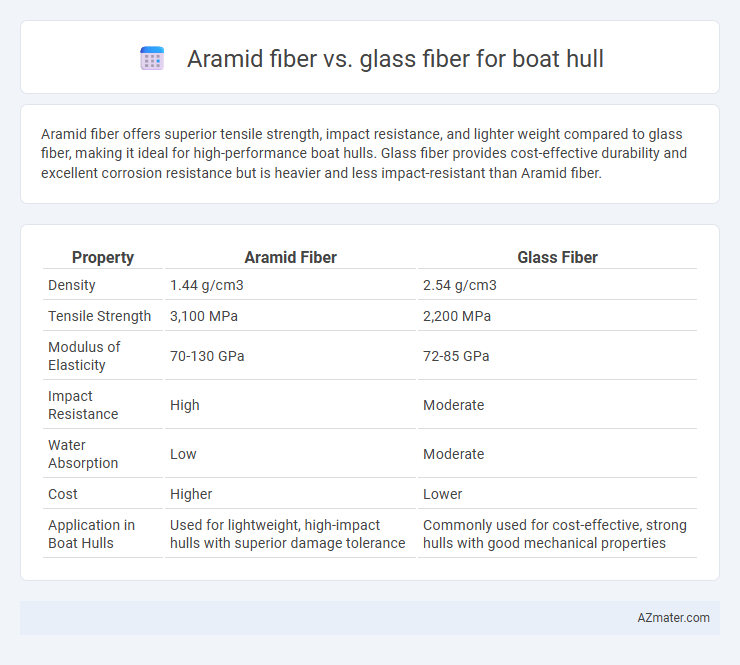 Aramid fiber vs. glass fiber for boat hull

Aramid fiber offers superior tensile strength, impact resistance, and lighter weight compared to glass fiber, making it ideal for high-performance boat hulls. Glass fiber provides cost-effective durability and excellent corrosion resistance but is heavier and less impact-resistant than Aramid fiber.

| Property | Aramid Fiber | Glass Fiber |
|---|---|---|
| Density | 1.44 g/cm3 | 2.54 g/cm3 |
| Tensile Strength | 3,100 MPa | 2,200 MPa |
| Modulus of Elasticity | 70-130 GPa | 72-85 GPa |
| Impact Resistance | High | Moderate |
| Water Absorption | Low | Moderate |
| Cost | Higher | Lower |
| Application in Boat Hulls | Used for lightweight, high-impact hulls with superior damage tolerance | Commonly used for cost-effective, strong hulls with good mechanical properties |

AZmater.com