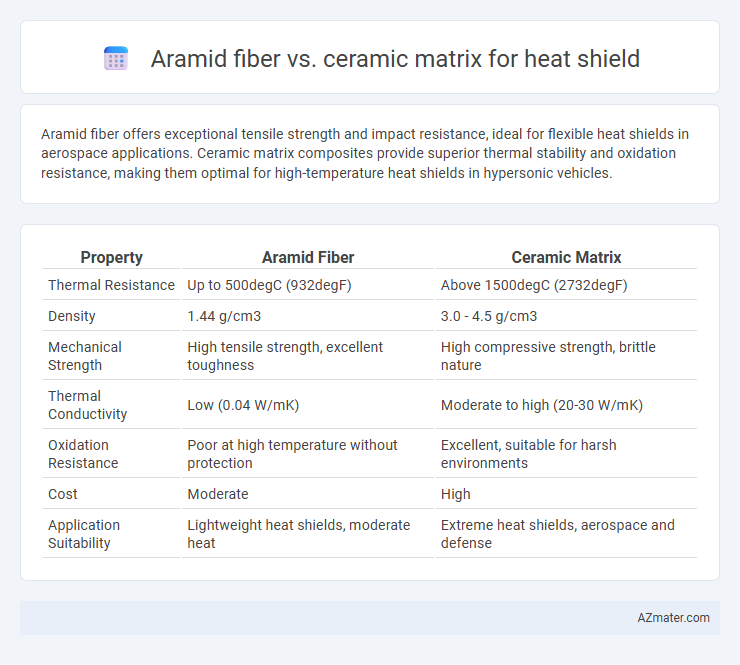 Aramid fiber vs. ceramic matrix for heat shield

Aramid fiber offers exceptional tensile strength and impact resistance, ideal for flexible heat shields in aerospace applications. Ceramic matrix composites provide superior thermal stability and oxidation resistance, making them optimal for high-temperature heat shields in hypersonic vehicles.

| Property | Aramid Fiber | Ceramic Matrix |
|---|---|---|
| Thermal Resistance | Up to 500degC (932degF) | Above 1500degC (2732degF) |
| Density | 1.44 g/cm3 | 3.0 - 4.5 g/cm3 |
| Mechanical Strength | High tensile strength, excellent toughness | High compressive strength, brittle nature |
| Thermal Conductivity | Low (0.04 W/mK) | Moderate to high (20-30 W/mK) |
| Oxidation Resistance | Poor at high temperature without protection | Excellent, suitable for harsh environments |
| Cost | Moderate | High |
| Application Suitability | Lightweight heat shields, moderate heat | Extreme heat shields, aerospace and defense |

AZmater.com