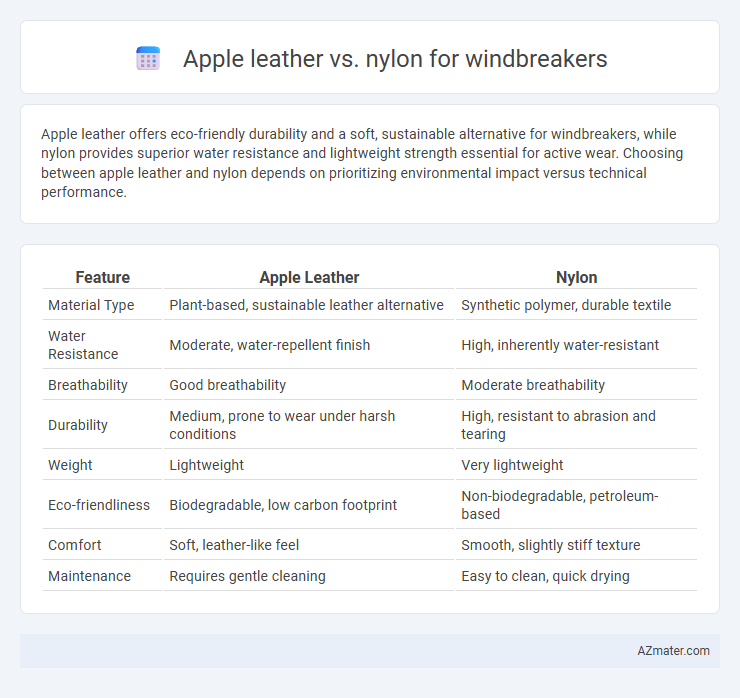 Apple leather vs. nylon for windbreakers

Apple leather offers eco-friendly durability and a soft, sustainable alternative for windbreakers, while nylon provides superior water resistance and lightweight strength essential for active wear. Choosing between apple leather and nylon depends on prioritizing environmental impact versus technical performance.

| Feature | Apple Leather | Nylon |
|---|---|---|
| Material Type | Plant-based, sustainable leather alternative | Synthetic polymer, durable textile |
| Water Resistance | Moderate, water-repellent finish | High, inherently water-resistant |
| Breathability | Good breathability | Moderate breathability |
| Durability | Medium, prone to wear under harsh conditions | High, resistant to abrasion and tearing |
| Weight | Lightweight | Very lightweight |
| Eco-friendliness | Biodegradable, low carbon footprint | Non-biodegradable, petroleum-based |
| Comfort | Soft, leather-like feel | Smooth, slightly stiff texture |
| Maintenance | Requires gentle cleaning | Easy to clean, quick drying |

AZmater.com