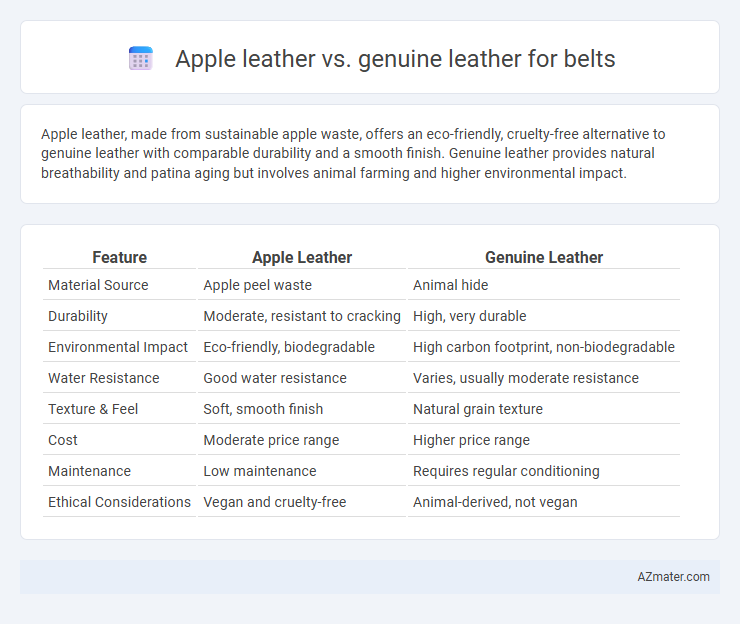 Apple leather vs. genuine leather for belts

Apple leather, made from sustainable apple waste, offers an eco-friendly, cruelty-free alternative to genuine leather with comparable durability and a smooth finish. Genuine leather provides natural breathability and patina aging but involves animal farming and higher environmental impact.

| Feature | Apple Leather | Genuine Leather |
|---|---|---|
| Material Source | Apple peel waste | Animal hide |
| Durability | Moderate, resistant to cracking | High, very durable |
| Environmental Impact | Eco-friendly, biodegradable | High carbon footprint, non-biodegradable |
| Water Resistance | Good water resistance | Varies, usually moderate resistance |
| Texture & Feel | Soft, smooth finish | Natural grain texture |
| Cost | Moderate price range | Higher price range |
| Maintenance | Low maintenance | Requires regular conditioning |
| Ethical Considerations | Vegan and cruelty-free | Animal-derived, not vegan |

AZmater.com