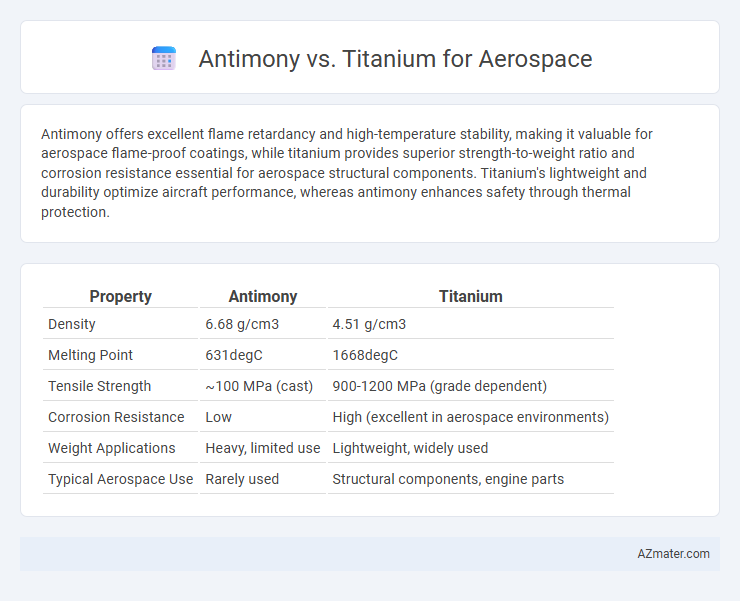 Antimony vs. Titanium for Aerospace

Antimony offers excellent flame retardancy and high-temperature stability, making it valuable for aerospace flame-proof coatings, while titanium provides superior strength-to-weight ratio and corrosion resistance essential for aerospace structural components. Titanium's lightweight and durability optimize aircraft performance, whereas antimony enhances safety through thermal protection.

| Property | Antimony | Titanium |
|---|---|---|
| Density | 6.68 g/cm3 | 4.51 g/cm3 |
| Melting Point | 631degC | 1668degC |
| Tensile Strength | ~100 MPa (cast) | 900-1200 MPa (grade dependent) |
| Corrosion Resistance | Low | High (excellent in aerospace environments) |
| Weight Applications | Heavy, limited use | Lightweight, widely used |
| Typical Aerospace Use | Rarely used | Structural components, engine parts |

AZmater.com