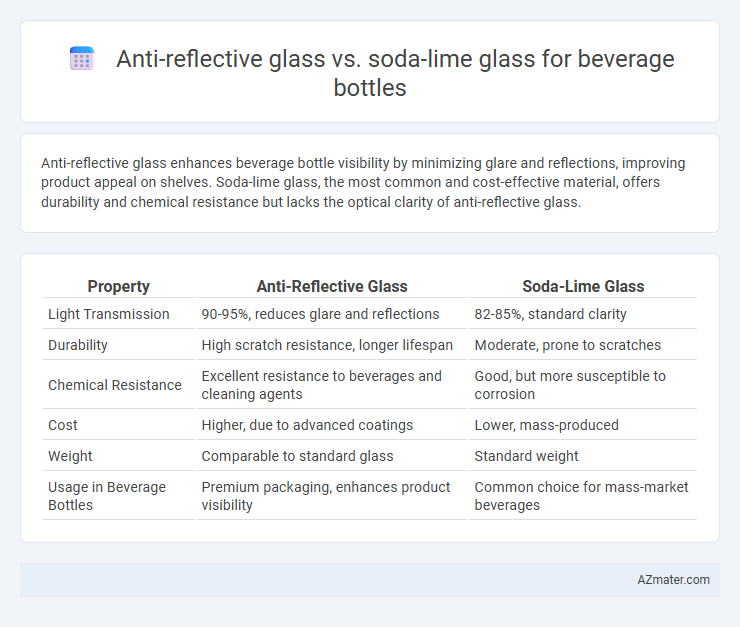 Anti-reflective glass vs. soda-lime glass for beverage bottles

Anti-reflective glass enhances beverage bottle visibility by minimizing glare and reflections, improving product appeal on shelves. Soda-lime glass, the most common and cost-effective material, offers durability and chemical resistance but lacks the optical clarity of anti-reflective glass.

| Property | Anti-Reflective Glass | Soda-Lime Glass |
|---|---|---|
| Light Transmission | 90-95%, reduces glare and reflections | 82-85%, standard clarity |
| Durability | High scratch resistance, longer lifespan | Moderate, prone to scratches |
| Chemical Resistance | Excellent resistance to beverages and cleaning agents | Good, but more susceptible to corrosion |
| Cost | Higher, due to advanced coatings | Lower, mass-produced |
| Weight | Comparable to standard glass | Standard weight |
| Usage in Beverage Bottles | Premium packaging, enhances product visibility | Common choice for mass-market beverages |

AZmater.com