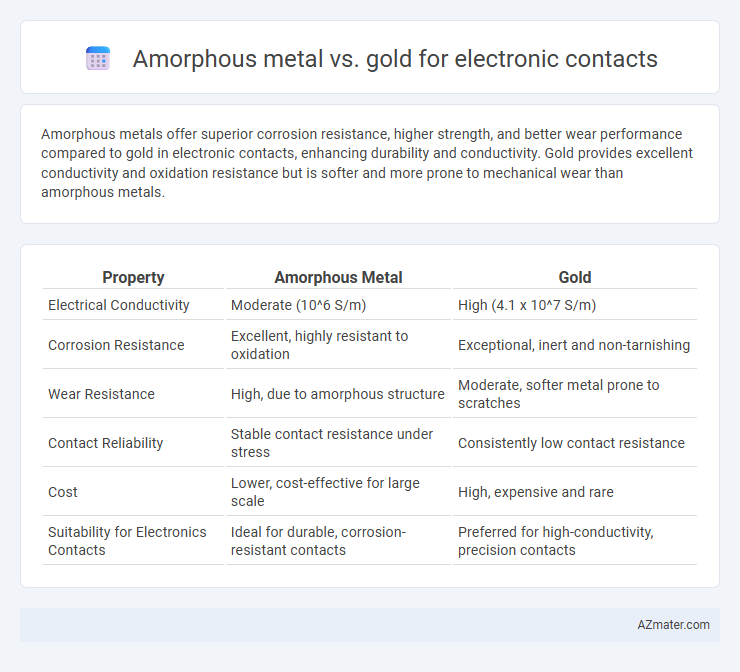 Amorphous metal vs. gold for electronic contacts

Amorphous metals offer superior corrosion resistance, higher strength, and better wear performance compared to gold in electronic contacts, enhancing durability and conductivity. Gold provides excellent conductivity and oxidation resistance but is softer and more prone to mechanical wear than amorphous metals.

| Property | Amorphous Metal | Gold |
|---|---|---|
| Electrical Conductivity | Moderate (10^6 S/m) | High (4.1 x 10^7 S/m) |
| Corrosion Resistance | Excellent, highly resistant to oxidation | Exceptional, inert and non-tarnishing |
| Wear Resistance | High, due to amorphous structure | Moderate, softer metal prone to scratches |
| Contact Reliability | Stable contact resistance under stress | Consistently low contact resistance |
| Cost | Lower, cost-effective for large scale | High, expensive and rare |
| Suitability for Electronics Contacts | Ideal for durable, corrosion-resistant contacts | Preferred for high-conductivity, precision contacts |

AZmater.com