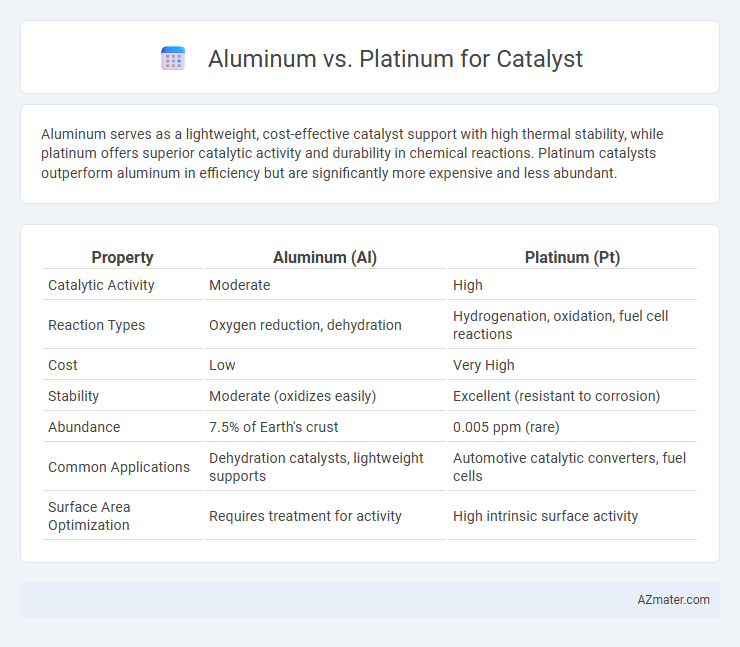 Aluminum vs. Platinum for Catalyst

Aluminum serves as a lightweight, cost-effective catalyst support with high thermal stability, while platinum offers superior catalytic activity and durability in chemical reactions. Platinum catalysts outperform aluminum in efficiency but are significantly more expensive and less abundant.

| Property | Aluminum (Al) | Platinum (Pt) |
|---|---|---|
| Catalytic Activity | Moderate | High |
| Reaction Types | Oxygen reduction, dehydration | Hydrogenation, oxidation, fuel cell reactions |
| Cost | Low | Very High |
| Stability | Moderate (oxidizes easily) | Excellent (resistant to corrosion) |
| Abundance | 7.5% of Earth's crust | 0.005 ppm (rare) |
| Common Applications | Dehydration catalysts, lightweight supports | Automotive catalytic converters, fuel cells |
| Surface Area Optimization | Requires treatment for activity | High intrinsic surface activity |

AZmater.com