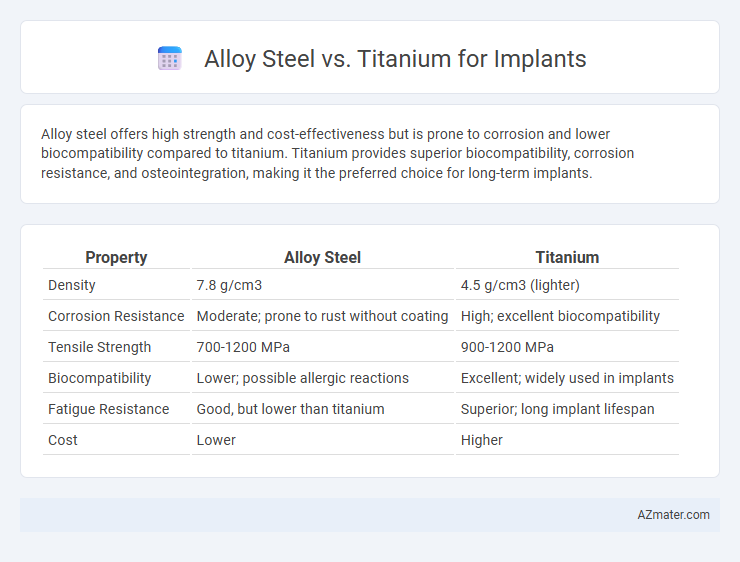 Alloy Steel vs. Titanium for Implants

Alloy steel offers high strength and cost-effectiveness but is prone to corrosion and lower biocompatibility compared to titanium. Titanium provides superior biocompatibility, corrosion resistance, and osteointegration, making it the preferred choice for long-term implants.

| Property | Alloy Steel | Titanium |
|---|---|---|
| Density | 7.8 g/cm3 | 4.5 g/cm3 (lighter) |
| Corrosion Resistance | Moderate; prone to rust without coating | High; excellent biocompatibility |
| Tensile Strength | 700-1200 MPa | 900-1200 MPa |
| Biocompatibility | Lower; possible allergic reactions | Excellent; widely used in implants |
| Fatigue Resistance | Good, but lower than titanium | Superior; long implant lifespan |
| Cost | Lower | Higher |

AZmater.com