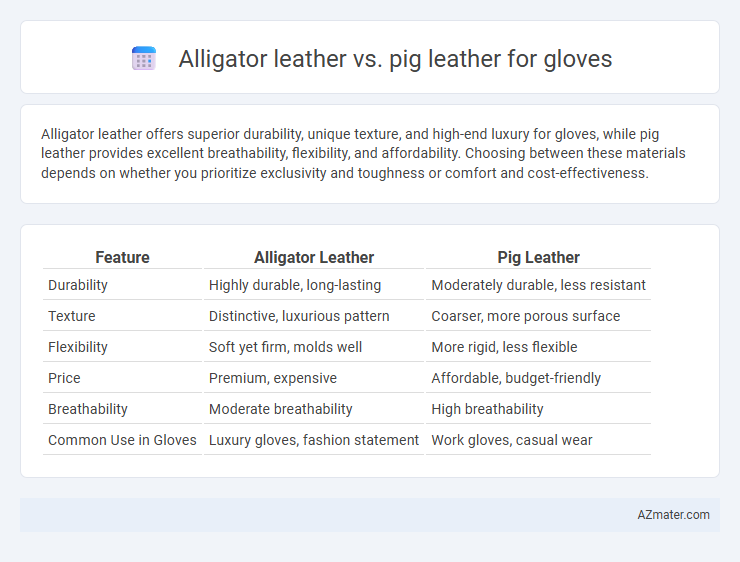 Alligator leather vs. pig leather for gloves

Alligator leather offers superior durability, unique texture, and high-end luxury for gloves, while pig leather provides excellent breathability, flexibility, and affordability. Choosing between these materials depends on whether you prioritize exclusivity and toughness or comfort and cost-effectiveness.

| Feature | Alligator Leather | Pig Leather |
|---|---|---|
| Durability | Highly durable, long-lasting | Moderately durable, less resistant |
| Texture | Distinctive, luxurious pattern | Coarser, more porous surface |
| Flexibility | Soft yet firm, molds well | More rigid, less flexible |
| Price | Premium, expensive | Affordable, budget-friendly |
| Breathability | Moderate breathability | High breathability |
| Common Use in Gloves | Luxury gloves, fashion statement | Work gloves, casual wear |

AZmater.com