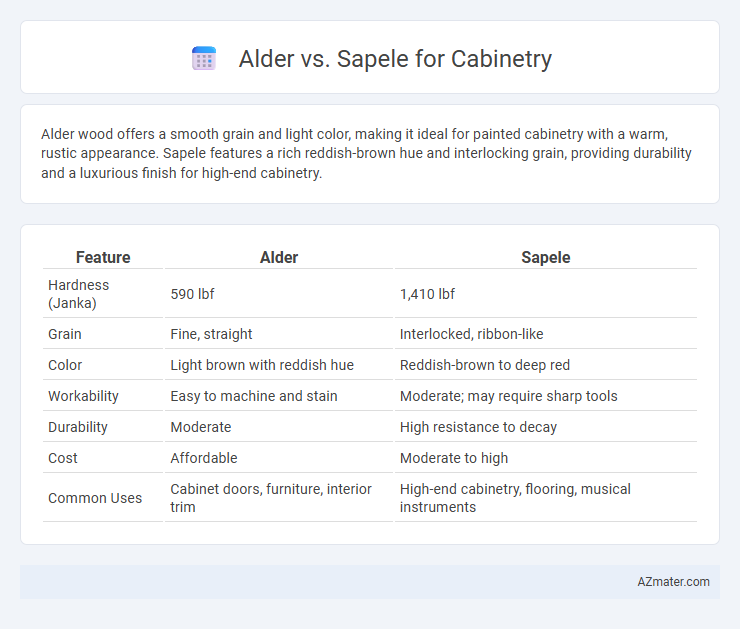 Alder vs. Sapele for Cabinetry

Alder wood offers a smooth grain and light color, making it ideal for painted cabinetry with a warm, rustic appearance. Sapele features a rich reddish-brown hue and interlocking grain, providing durability and a luxurious finish for high-end cabinetry.

| Feature | Alder | Sapele |
|---|---|---|
| Hardness (Janka) | 590 lbf | 1,410 lbf |
| Grain | Fine, straight | Interlocked, ribbon-like |
| Color | Light brown with reddish hue | Reddish-brown to deep red |
| Workability | Easy to machine and stain | Moderate; may require sharp tools |
| Durability | Moderate | High resistance to decay |
| Cost | Affordable | Moderate to high |
| Common Uses | Cabinet doors, furniture, interior trim | High-end cabinetry, flooring, musical instruments |

AZmater.com