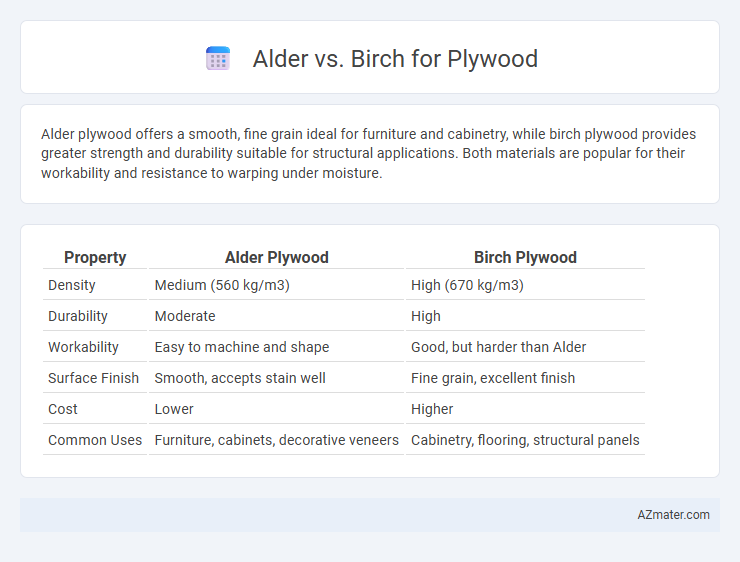 Alder vs. Birch for Plywood

Alder plywood offers a smooth, fine grain ideal for furniture and cabinetry, while birch plywood provides greater strength and durability suitable for structural applications. Both materials are popular for their workability and resistance to warping under moisture.

| Property | Alder Plywood | Birch Plywood |
|---|---|---|
| Density | Medium (560 kg/m3) | High (670 kg/m3) |
| Durability | Moderate | High |
| Workability | Easy to machine and shape | Good, but harder than Alder |
| Surface Finish | Smooth, accepts stain well | Fine grain, excellent finish |
| Cost | Lower | Higher |
| Common Uses | Furniture, cabinets, decorative veneers | Cabinetry, flooring, structural panels |

AZmater.com