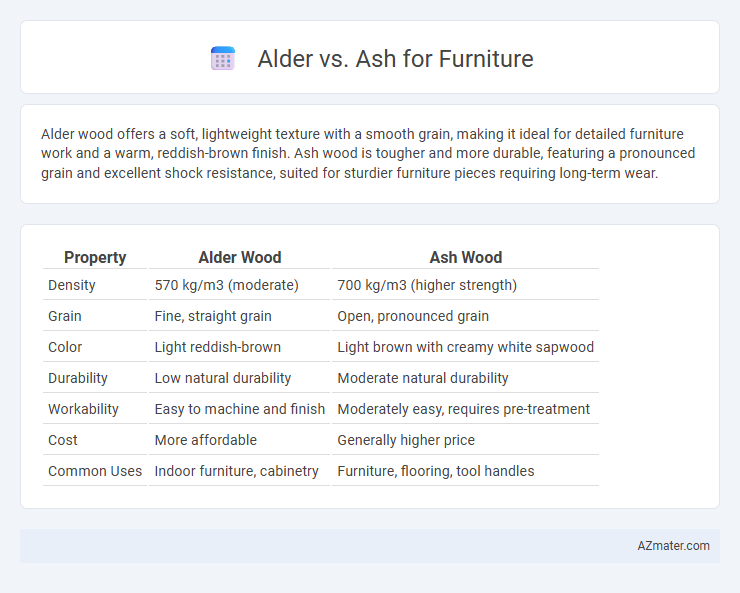 Alder vs. Ash for Furniture

Alder wood offers a soft, lightweight texture with a smooth grain, making it ideal for detailed furniture work and a warm, reddish-brown finish. Ash wood is tougher and more durable, featuring a pronounced grain and excellent shock resistance, suited for sturdier furniture pieces requiring long-term wear.

| Property | Alder Wood | Ash Wood |
|---|---|---|
| Density | 570 kg/m3 (moderate) | 700 kg/m3 (higher strength) |
| Grain | Fine, straight grain | Open, pronounced grain |
| Color | Light reddish-brown | Light brown with creamy white sapwood |
| Durability | Low natural durability | Moderate natural durability |
| Workability | Easy to machine and finish | Moderately easy, requires pre-treatment |
| Cost | More affordable | Generally higher price |
| Common Uses | Indoor furniture, cabinetry | Furniture, flooring, tool handles |

AZmater.com