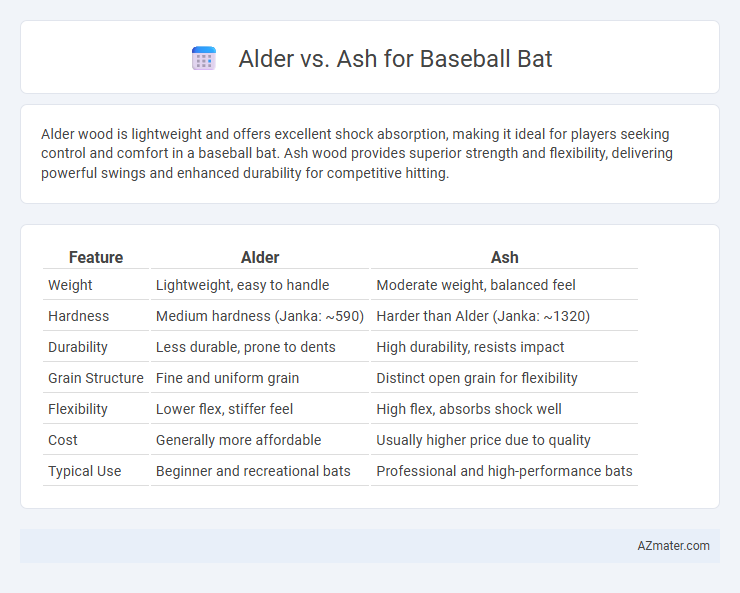 Alder vs. Ash for Baseball Bat

Alder wood is lightweight and offers excellent shock absorption, making it ideal for players seeking control and comfort in a baseball bat. Ash wood provides superior strength and flexibility, delivering powerful swings and enhanced durability for competitive hitting.

| Feature | Alder | Ash |
|---|---|---|
| Weight | Lightweight, easy to handle | Moderate weight, balanced feel |
| Hardness | Medium hardness (Janka: ~590) | Harder than Alder (Janka: ~1320) |
| Durability | Less durable, prone to dents | High durability, resists impact |
| Grain Structure | Fine and uniform grain | Distinct open grain for flexibility |
| Flexibility | Lower flex, stiffer feel | High flex, absorbs shock well |
| Cost | Generally more affordable | Usually higher price due to quality |
| Typical Use | Beginner and recreational bats | Professional and high-performance bats |

AZmater.com