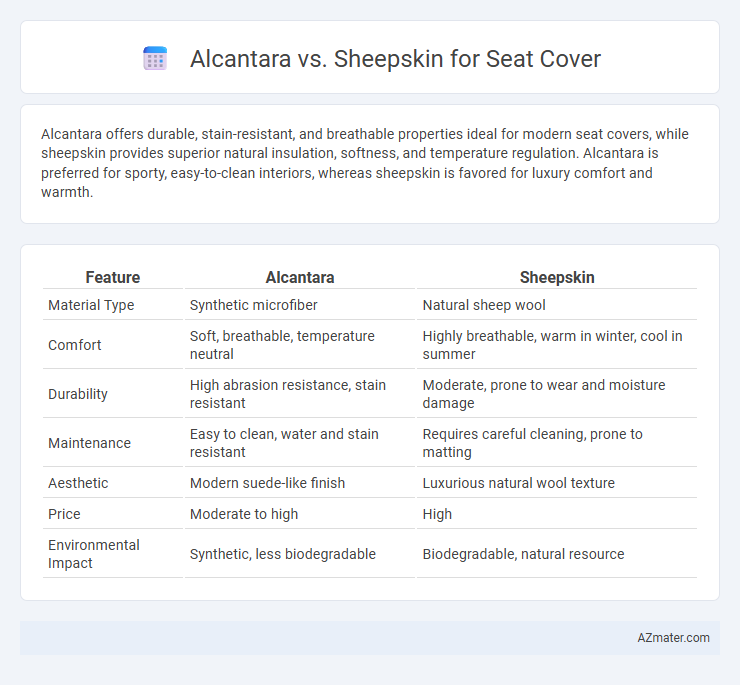 Alcantara vs. Sheepskin for Seat Cover

Alcantara offers durable, stain-resistant, and breathable properties ideal for modern seat covers, while sheepskin provides superior natural insulation, softness, and temperature regulation. Alcantara is preferred for sporty, easy-to-clean interiors, whereas sheepskin is favored for luxury comfort and warmth.

| Feature | Alcantara | Sheepskin |
|---|---|---|
| Material Type | Synthetic microfiber | Natural sheep wool |
| Comfort | Soft, breathable, temperature neutral | Highly breathable, warm in winter, cool in summer |
| Durability | High abrasion resistance, stain resistant | Moderate, prone to wear and moisture damage |
| Maintenance | Easy to clean, water and stain resistant | Requires careful cleaning, prone to matting |
| Aesthetic | Modern suede-like finish | Luxurious natural wool texture |
| Price | Moderate to high | High |
| Environmental Impact | Synthetic, less biodegradable | Biodegradable, natural resource |

AZmater.com