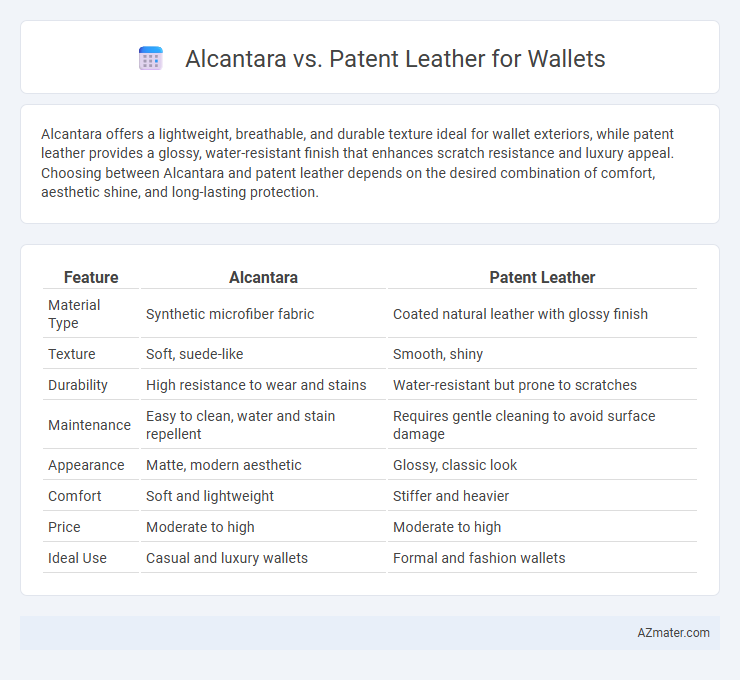 Alcantara vs. Patent Leather for Wallets

Alcantara offers a lightweight, breathable, and durable texture ideal for wallet exteriors, while patent leather provides a glossy, water-resistant finish that enhances scratch resistance and luxury appeal. Choosing between Alcantara and patent leather depends on the desired combination of comfort, aesthetic shine, and long-lasting protection.

| Feature | Alcantara | Patent Leather |
|---|---|---|
| Material Type | Synthetic microfiber fabric | Coated natural leather with glossy finish |
| Texture | Soft, suede-like | Smooth, shiny |
| Durability | High resistance to wear and stains | Water-resistant but prone to scratches |
| Maintenance | Easy to clean, water and stain repellent | Requires gentle cleaning to avoid surface damage |
| Appearance | Matte, modern aesthetic | Glossy, classic look |
| Comfort | Soft and lightweight | Stiffer and heavier |
| Price | Moderate to high | Moderate to high |
| Ideal Use | Casual and luxury wallets | Formal and fashion wallets |

AZmater.com