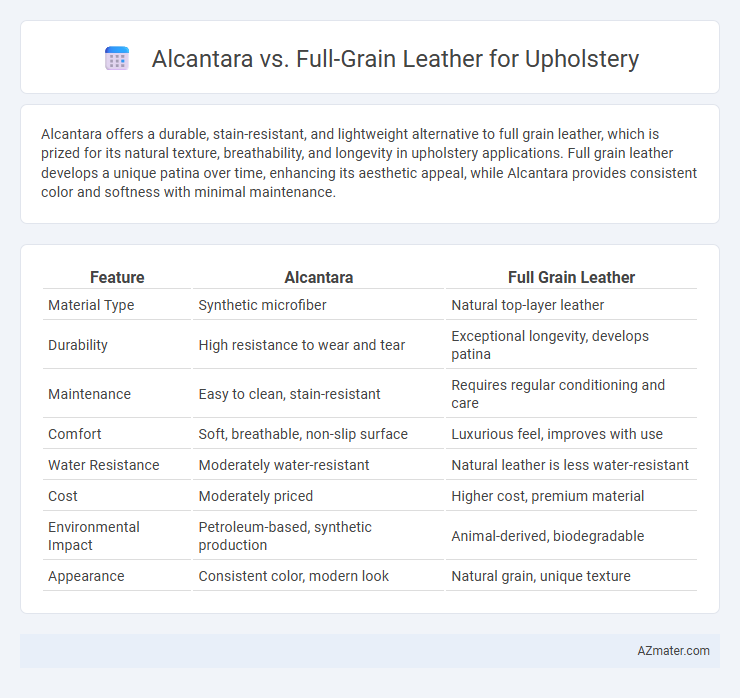 Alcantara vs. Full-Grain Leather for Upholstery

Alcantara offers a durable, stain-resistant, and lightweight alternative to full grain leather, which is prized for its natural texture, breathability, and longevity in upholstery applications. Full grain leather develops a unique patina over time, enhancing its aesthetic appeal, while Alcantara provides consistent color and softness with minimal maintenance.

| Feature | Alcantara | Full Grain Leather |
|---|---|---|
| Material Type | Synthetic microfiber | Natural top-layer leather |
| Durability | High resistance to wear and tear | Exceptional longevity, develops patina |
| Maintenance | Easy to clean, stain-resistant | Requires regular conditioning and care |
| Comfort | Soft, breathable, non-slip surface | Luxurious feel, improves with use |
| Water Resistance | Moderately water-resistant | Natural leather is less water-resistant |
| Cost | Moderately priced | Higher cost, premium material |
| Environmental Impact | Petroleum-based, synthetic production | Animal-derived, biodegradable |
| Appearance | Consistent color, modern look | Natural grain, unique texture |

AZmater.com