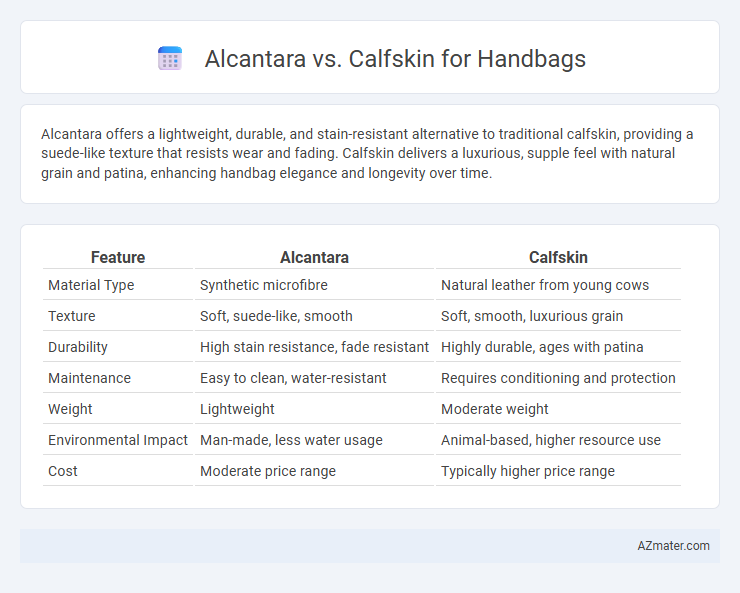 Alcantara vs. Calfskin for Handbags

Alcantara offers a lightweight, durable, and stain-resistant alternative to traditional calfskin, providing a suede-like texture that resists wear and fading. Calfskin delivers a luxurious, supple feel with natural grain and patina, enhancing handbag elegance and longevity over time.

| Feature | Alcantara | Calfskin |
|---|---|---|
| Material Type | Synthetic microfibre | Natural leather from young cows |
| Texture | Soft, suede-like, smooth | Soft, smooth, luxurious grain |
| Durability | High stain resistance, fade resistant | Highly durable, ages with patina |
| Maintenance | Easy to clean, water-resistant | Requires conditioning and protection |
| Weight | Lightweight | Moderate weight |
| Environmental Impact | Man-made, less water usage | Animal-based, higher resource use |
| Cost | Moderate price range | Typically higher price range |

AZmater.com