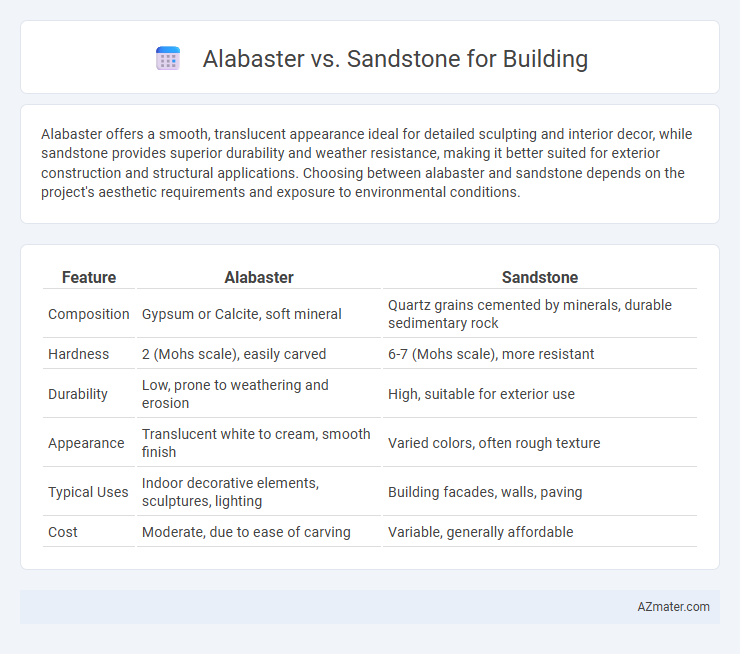 Alabaster vs. Sandstone for Building

Alabaster offers a smooth, translucent appearance ideal for detailed sculpting and interior decor, while sandstone provides superior durability and weather resistance, making it better suited for exterior construction and structural applications. Choosing between alabaster and sandstone depends on the project's aesthetic requirements and exposure to environmental conditions.

| Feature | Alabaster | Sandstone |
|---|---|---|
| Composition | Gypsum or Calcite, soft mineral | Quartz grains cemented by minerals, durable sedimentary rock |
| Hardness | 2 (Mohs scale), easily carved | 6-7 (Mohs scale), more resistant |
| Durability | Low, prone to weathering and erosion | High, suitable for exterior use |
| Appearance | Translucent white to cream, smooth finish | Varied colors, often rough texture |
| Typical Uses | Indoor decorative elements, sculptures, lighting | Building facades, walls, paving |
| Cost | Moderate, due to ease of carving | Variable, generally affordable |

AZmater.com