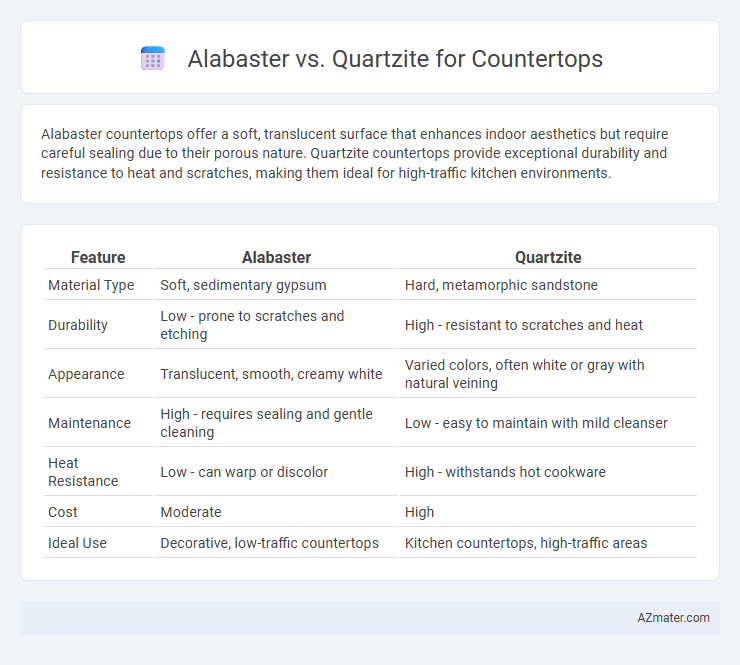 Alabaster vs. Quartzite for Countertops

Alabaster countertops offer a soft, translucent surface that enhances indoor aesthetics but require careful sealing due to their porous nature. Quartzite countertops provide exceptional durability and resistance to heat and scratches, making them ideal for high-traffic kitchen environments.

| Feature | Alabaster | Quartzite |
|---|---|---|
| Material Type | Soft, sedimentary gypsum | Hard, metamorphic sandstone |
| Durability | Low - prone to scratches and etching | High - resistant to scratches and heat |
| Appearance | Translucent, smooth, creamy white | Varied colors, often white or gray with natural veining |
| Maintenance | High - requires sealing and gentle cleaning | Low - easy to maintain with mild cleanser |
| Heat Resistance | Low - can warp or discolor | High - withstands hot cookware |
| Cost | Moderate | High |
| Ideal Use | Decorative, low-traffic countertops | Kitchen countertops, high-traffic areas |

AZmater.com