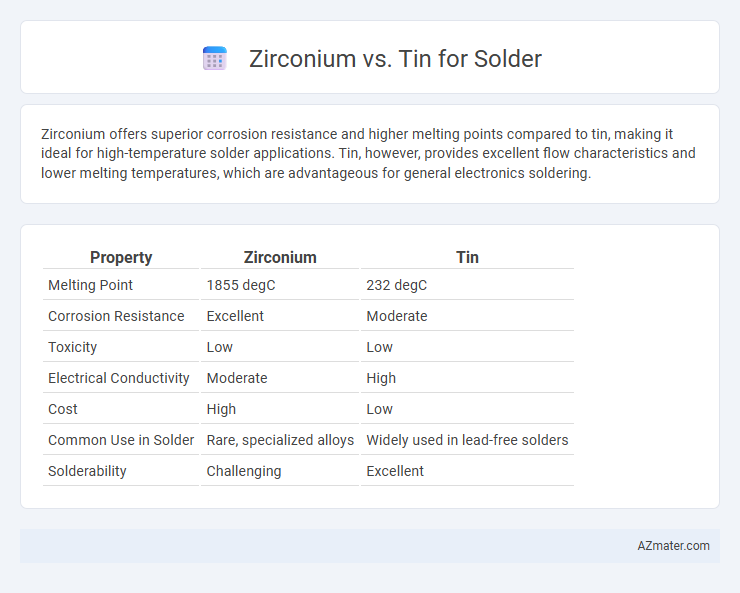 Zirconium vs. Tin for Solder

Zirconium offers superior corrosion resistance and higher melting points compared to tin, making it ideal for high-temperature solder applications. Tin, however, provides excellent flow characteristics and lower melting temperatures, which are advantageous for general electronics soldering.

| Property | Zirconium | Tin |
|---|---|---|
| Melting Point | 1855 degC | 232 degC |
| Corrosion Resistance | Excellent | Moderate |
| Toxicity | Low | Low |
| Electrical Conductivity | Moderate | High |
| Cost | High | Low |
| Common Use in Solder | Rare, specialized alloys | Widely used in lead-free solders |
| Solderability | Challenging | Excellent |

AZmater.com