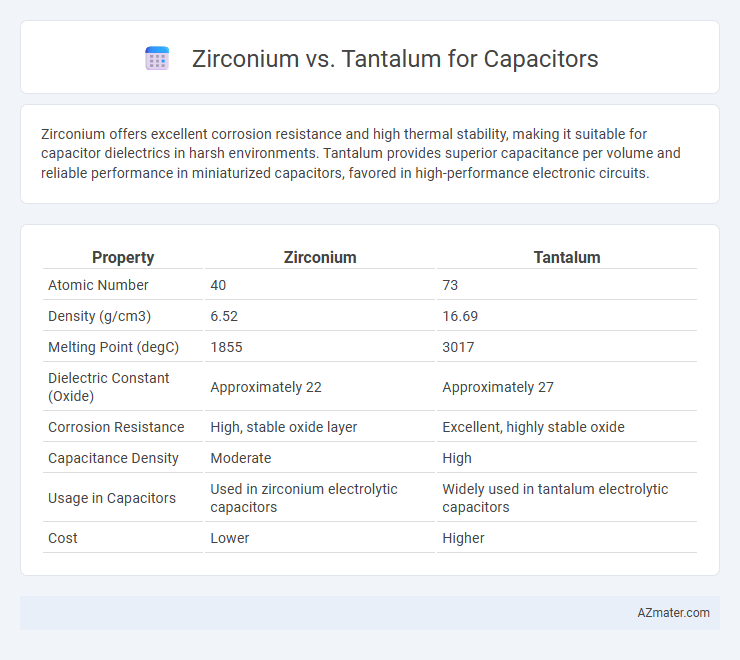 Zirconium vs. Tantalum for Capacitors

Zirconium offers excellent corrosion resistance and high thermal stability, making it suitable for capacitor dielectrics in harsh environments. Tantalum provides superior capacitance per volume and reliable performance in miniaturized capacitors, favored in high-performance electronic circuits.

| Property | Zirconium | Tantalum |
|---|---|---|
| Atomic Number | 40 | 73 |
| Density (g/cm3) | 6.52 | 16.69 |
| Melting Point (degC) | 1855 | 3017 |
| Dielectric Constant (Oxide) | Approximately 22 | Approximately 27 |
| Corrosion Resistance | High, stable oxide layer | Excellent, highly stable oxide |
| Capacitance Density | Moderate | High |
| Usage in Capacitors | Used in zirconium electrolytic capacitors | Widely used in tantalum electrolytic capacitors |
| Cost | Lower | Higher |

AZmater.com