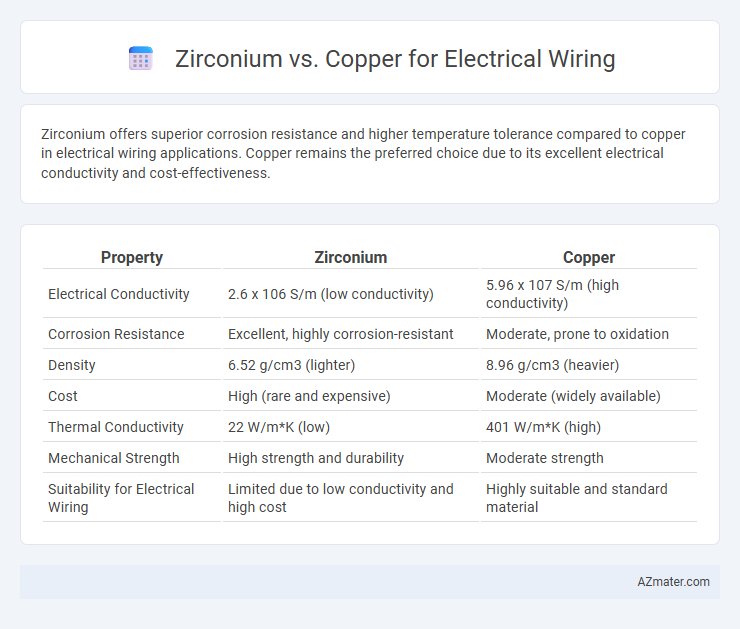 Zirconium vs. Copper for Electrical Wiring

Zirconium offers superior corrosion resistance and higher temperature tolerance compared to copper in electrical wiring applications. Copper remains the preferred choice due to its excellent electrical conductivity and cost-effectiveness.

| Property | Zirconium | Copper |
|---|---|---|
| Electrical Conductivity | 2.6 x 106 S/m (low conductivity) | 5.96 x 107 S/m (high conductivity) |
| Corrosion Resistance | Excellent, highly corrosion-resistant | Moderate, prone to oxidation |
| Density | 6.52 g/cm3 (lighter) | 8.96 g/cm3 (heavier) |
| Cost | High (rare and expensive) | Moderate (widely available) |
| Thermal Conductivity | 22 W/m*K (low) | 401 W/m*K (high) |
| Mechanical Strength | High strength and durability | Moderate strength |
| Suitability for Electrical Wiring | Limited due to low conductivity and high cost | Highly suitable and standard material |

AZmater.com