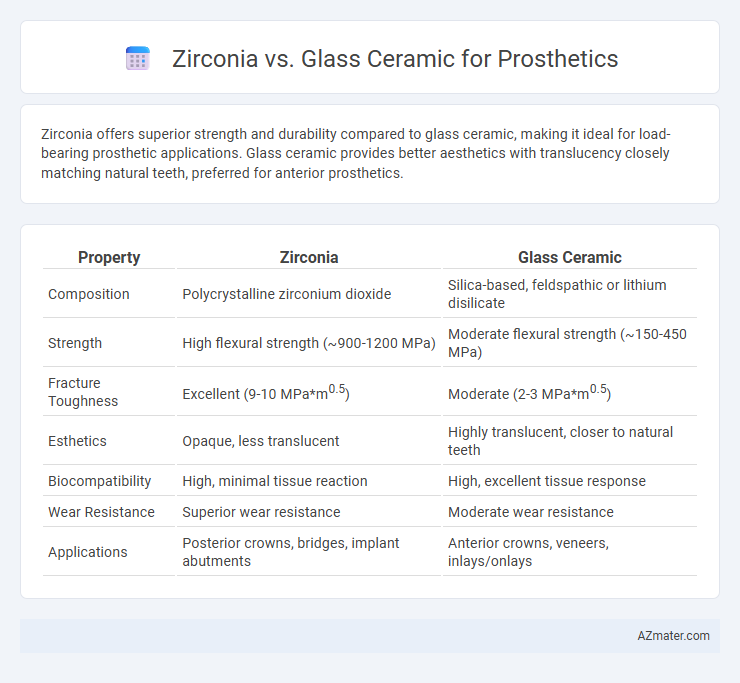 Zirconia vs. Glass Ceramic for Prosthetics

Zirconia offers superior strength and durability compared to glass ceramic, making it ideal for load-bearing prosthetic applications. Glass ceramic provides better aesthetics with translucency closely matching natural teeth, preferred for anterior prosthetics.

| Property | Zirconia | Glass Ceramic |
|---|---|---|
| Composition | Polycrystalline zirconium dioxide | Silica-based, feldspathic or lithium disilicate |
| Strength | High flexural strength (~900-1200 MPa) | Moderate flexural strength (~150-450 MPa) |
| Fracture Toughness | Excellent (9-10 MPa*m$^{0.5}$) | Moderate (2-3 MPa*m$^{0.5}$) |
| Esthetics | Opaque, less translucent | Highly translucent, closer to natural teeth |
| Biocompatibility | High, minimal tissue reaction | High, excellent tissue response |
| Wear Resistance | Superior wear resistance | Moderate wear resistance |
| Applications | Posterior crowns, bridges, implant abutments | Anterior crowns, veneers, inlays/onlays |

AZmater.com