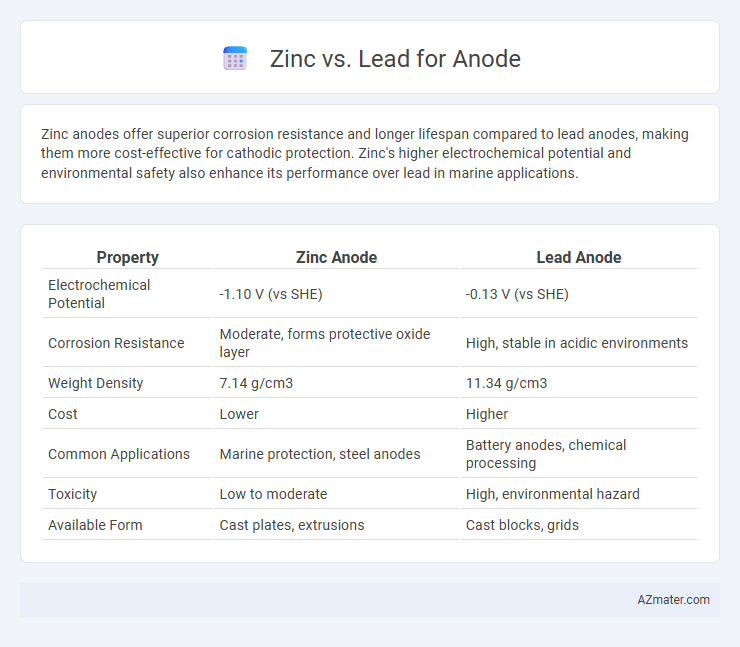 Zinc vs. Lead for Anode

Zinc anodes offer superior corrosion resistance and longer lifespan compared to lead anodes, making them more cost-effective for cathodic protection. Zinc's higher electrochemical potential and environmental safety also enhance its performance over lead in marine applications.

| Property | Zinc Anode | Lead Anode |
|---|---|---|
| Electrochemical Potential | -1.10 V (vs SHE) | -0.13 V (vs SHE) |
| Corrosion Resistance | Moderate, forms protective oxide layer | High, stable in acidic environments |
| Weight Density | 7.14 g/cm3 | 11.34 g/cm3 |
| Cost | Lower | Higher |
| Common Applications | Marine protection, steel anodes | Battery anodes, chemical processing |
| Toxicity | Low to moderate | High, environmental hazard |
| Available Form | Cast plates, extrusions | Cast blocks, grids |

AZmater.com