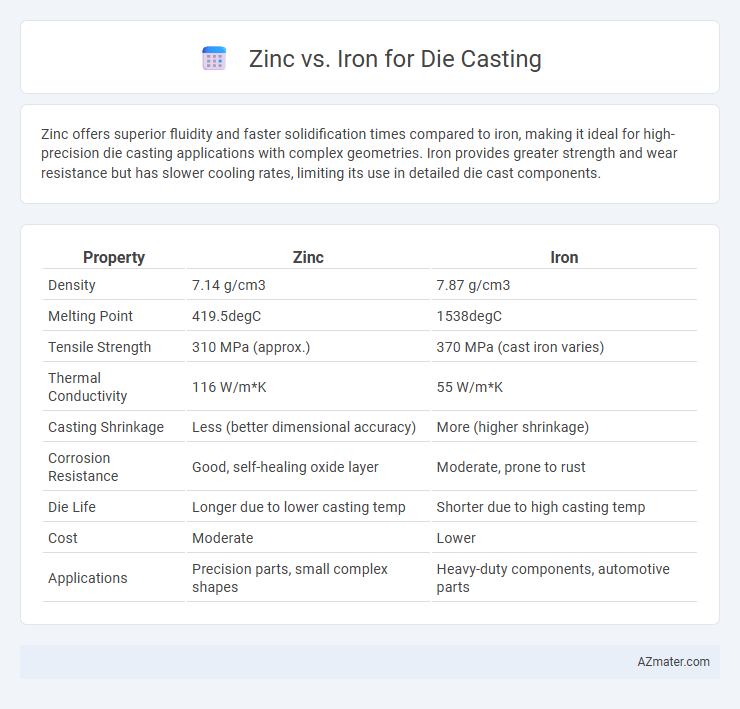 Zinc vs. Iron for Die Casting

Zinc offers superior fluidity and faster solidification times compared to iron, making it ideal for high-precision die casting applications with complex geometries. Iron provides greater strength and wear resistance but has slower cooling rates, limiting its use in detailed die cast components.

| Property | Zinc | Iron |
|---|---|---|
| Density | 7.14 g/cm3 | 7.87 g/cm3 |
| Melting Point | 419.5degC | 1538degC |
| Tensile Strength | 310 MPa (approx.) | 370 MPa (cast iron varies) |
| Thermal Conductivity | 116 W/m*K | 55 W/m*K |
| Casting Shrinkage | Less (better dimensional accuracy) | More (higher shrinkage) |
| Corrosion Resistance | Good, self-healing oxide layer | Moderate, prone to rust |
| Die Life | Longer due to lower casting temp | Shorter due to high casting temp |
| Cost | Moderate | Lower |
| Applications | Precision parts, small complex shapes | Heavy-duty components, automotive parts |

AZmater.com