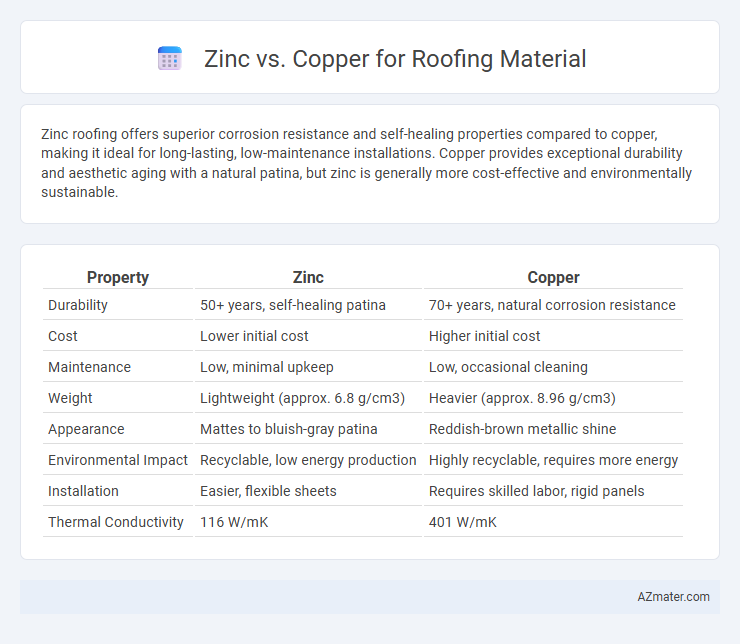 Zinc vs. Copper for Roofing Material

Zinc roofing offers superior corrosion resistance and self-healing properties compared to copper, making it ideal for long-lasting, low-maintenance installations. Copper provides exceptional durability and aesthetic aging with a natural patina, but zinc is generally more cost-effective and environmentally sustainable.

| Property | Zinc | Copper |
|---|---|---|
| Durability | 50+ years, self-healing patina | 70+ years, natural corrosion resistance |
| Cost | Lower initial cost | Higher initial cost |
| Maintenance | Low, minimal upkeep | Low, occasional cleaning |
| Weight | Lightweight (approx. 6.8 g/cm3) | Heavier (approx. 8.96 g/cm3) |
| Appearance | Mattes to bluish-gray patina | Reddish-brown metallic shine |
| Environmental Impact | Recyclable, low energy production | Highly recyclable, requires more energy |
| Installation | Easier, flexible sheets | Requires skilled labor, rigid panels |
| Thermal Conductivity | 116 W/mK | 401 W/mK |

AZmater.com