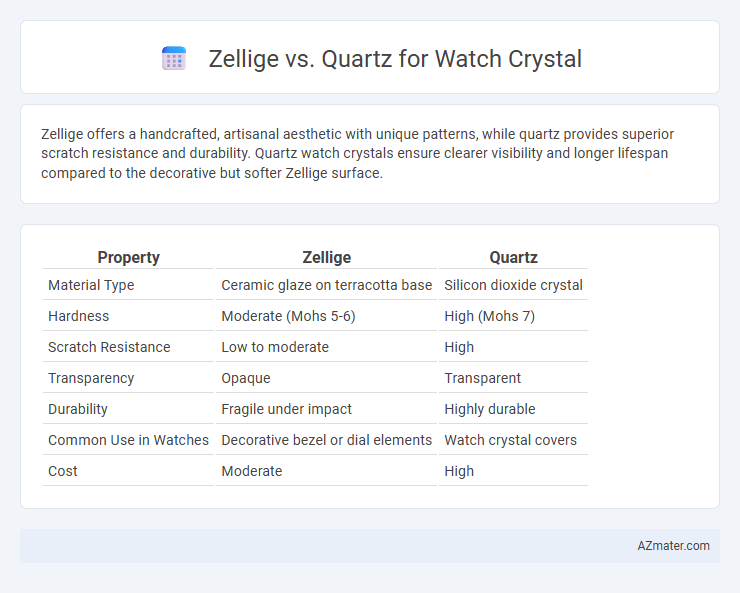 Zellige vs. Quartz for Watch Crystal

Zellige offers a handcrafted, artisanal aesthetic with unique patterns, while quartz provides superior scratch resistance and durability. Quartz watch crystals ensure clearer visibility and longer lifespan compared to the decorative but softer Zellige surface.

| Property | Zellige | Quartz |
|---|---|---|
| Material Type | Ceramic glaze on terracotta base | Silicon dioxide crystal |
| Hardness | Moderate (Mohs 5-6) | High (Mohs 7) |
| Scratch Resistance | Low to moderate | High |
| Transparency | Opaque | Transparent |
| Durability | Fragile under impact | Highly durable |
| Common Use in Watches | Decorative bezel or dial elements | Watch crystal covers |
| Cost | Moderate | High |

AZmater.com