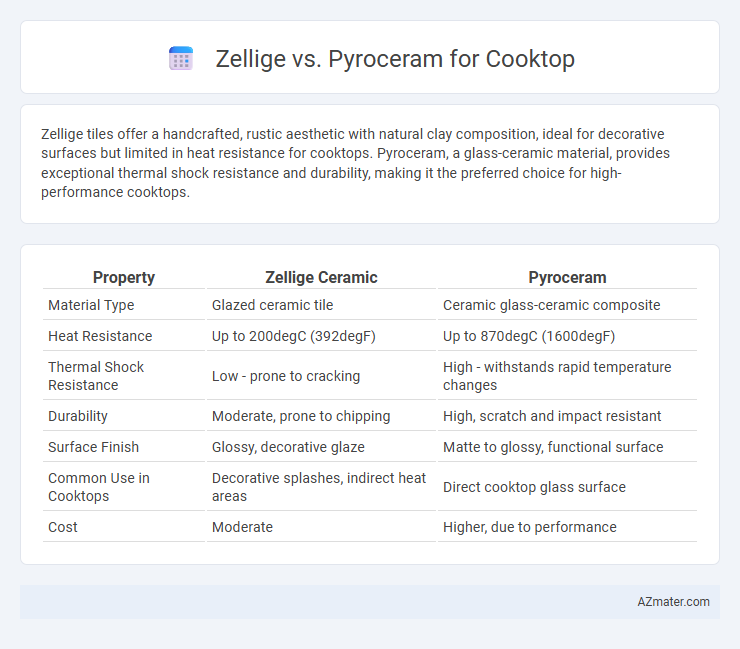 Zellige vs. Pyroceram for Cooktop

Zellige tiles offer a handcrafted, rustic aesthetic with natural clay composition, ideal for decorative surfaces but limited in heat resistance for cooktops. Pyroceram, a glass-ceramic material, provides exceptional thermal shock resistance and durability, making it the preferred choice for high-performance cooktops.

| Property | Zellige Ceramic | Pyroceram |
|---|---|---|
| Material Type | Glazed ceramic tile | Ceramic glass-ceramic composite |
| Heat Resistance | Up to 200degC (392degF) | Up to 870degC (1600degF) |
| Thermal Shock Resistance | Low - prone to cracking | High - withstands rapid temperature changes |
| Durability | Moderate, prone to chipping | High, scratch and impact resistant |
| Surface Finish | Glossy, decorative glaze | Matte to glossy, functional surface |
| Common Use in Cooktops | Decorative splashes, indirect heat areas | Direct cooktop glass surface |
| Cost | Moderate | Higher, due to performance |

AZmater.com