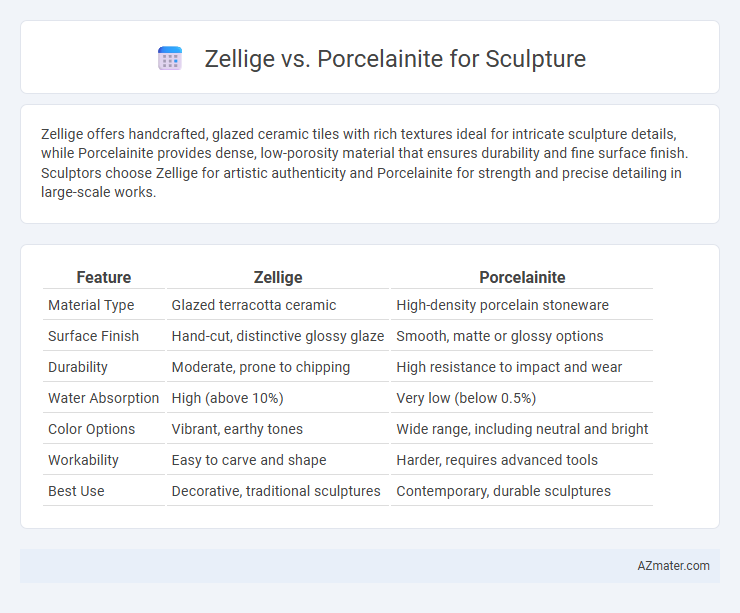 Zellige vs. Porcelainite for Sculpture

Zellige offers handcrafted, glazed ceramic tiles with rich textures ideal for intricate sculpture details, while Porcelainite provides dense, low-porosity material that ensures durability and fine surface finish. Sculptors choose Zellige for artistic authenticity and Porcelainite for strength and precise detailing in large-scale works.

| Feature | Zellige | Porcelainite |
|---|---|---|
| Material Type | Glazed terracotta ceramic | High-density porcelain stoneware |
| Surface Finish | Hand-cut, distinctive glossy glaze | Smooth, matte or glossy options |
| Durability | Moderate, prone to chipping | High resistance to impact and wear |
| Water Absorption | High (above 10%) | Very low (below 0.5%) |
| Color Options | Vibrant, earthy tones | Wide range, including neutral and bright |
| Workability | Easy to carve and shape | Harder, requires advanced tools |
| Best Use | Decorative, traditional sculptures | Contemporary, durable sculptures |

AZmater.com