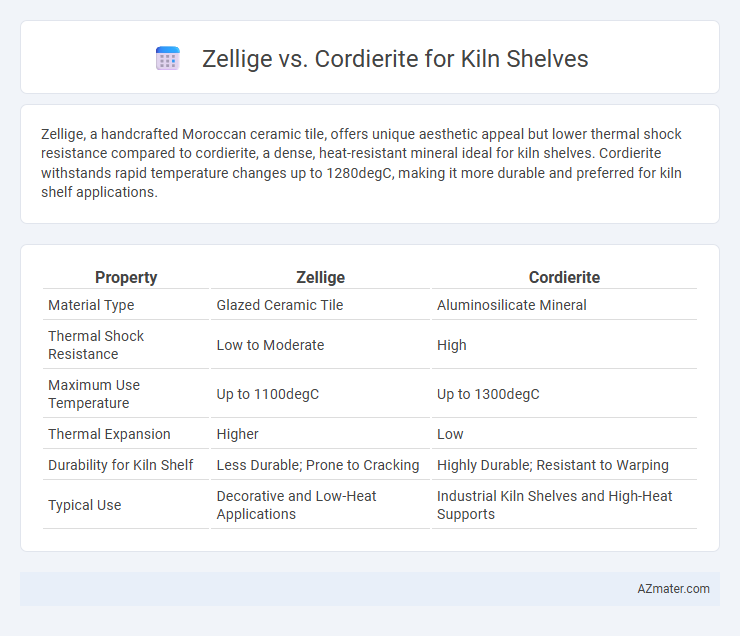 Zellige vs. Cordierite for Kiln Shelves

Zellige, a handcrafted Moroccan ceramic tile, offers unique aesthetic appeal but lower thermal shock resistance compared to cordierite, a dense, heat-resistant mineral ideal for kiln shelves. Cordierite withstands rapid temperature changes up to 1280degC, making it more durable and preferred for kiln shelf applications.

| Property | Zellige | Cordierite |
|---|---|---|
| Material Type | Glazed Ceramic Tile | Aluminosilicate Mineral |
| Thermal Shock Resistance | Low to Moderate | High |
| Maximum Use Temperature | Up to 1100degC | Up to 1300degC |
| Thermal Expansion | Higher | Low |
| Durability for Kiln Shelf | Less Durable; Prone to Cracking | Highly Durable; Resistant to Warping |
| Typical Use | Decorative and Low-Heat Applications | Industrial Kiln Shelves and High-Heat Supports |

AZmater.com