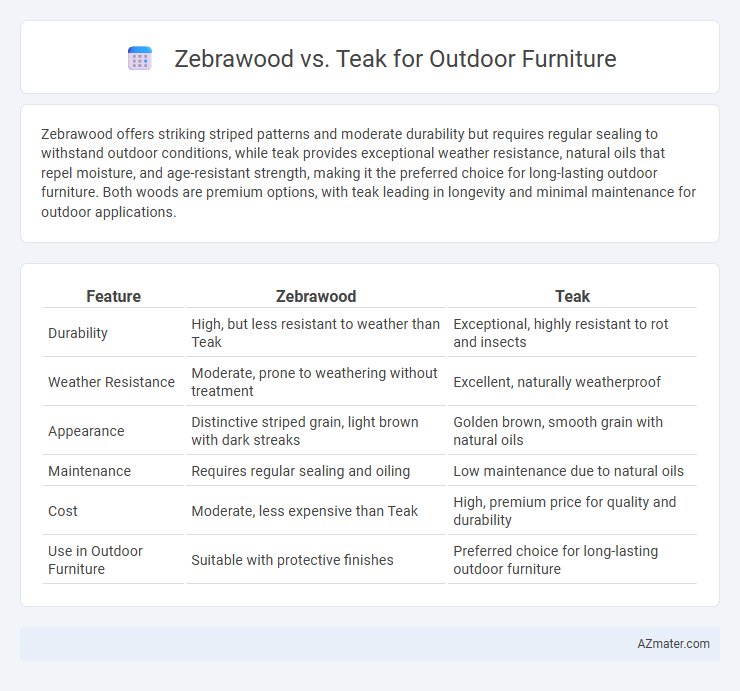 Zebrawood vs. Teak for Outdoor Furniture

Zebrawood offers striking striped patterns and moderate durability but requires regular sealing to withstand outdoor conditions, while teak provides exceptional weather resistance, natural oils that repel moisture, and age-resistant strength, making it the preferred choice for long-lasting outdoor furniture. Both woods are premium options, with teak leading in longevity and minimal maintenance for outdoor applications.

| Feature | Zebrawood | Teak |
|---|---|---|
| Durability | High, but less resistant to weather than Teak | Exceptional, highly resistant to rot and insects |
| Weather Resistance | Moderate, prone to weathering without treatment | Excellent, naturally weatherproof |
| Appearance | Distinctive striped grain, light brown with dark streaks | Golden brown, smooth grain with natural oils |
| Maintenance | Requires regular sealing and oiling | Low maintenance due to natural oils |
| Cost | Moderate, less expensive than Teak | High, premium price for quality and durability |
| Use in Outdoor Furniture | Suitable with protective finishes | Preferred choice for long-lasting outdoor furniture |

AZmater.com