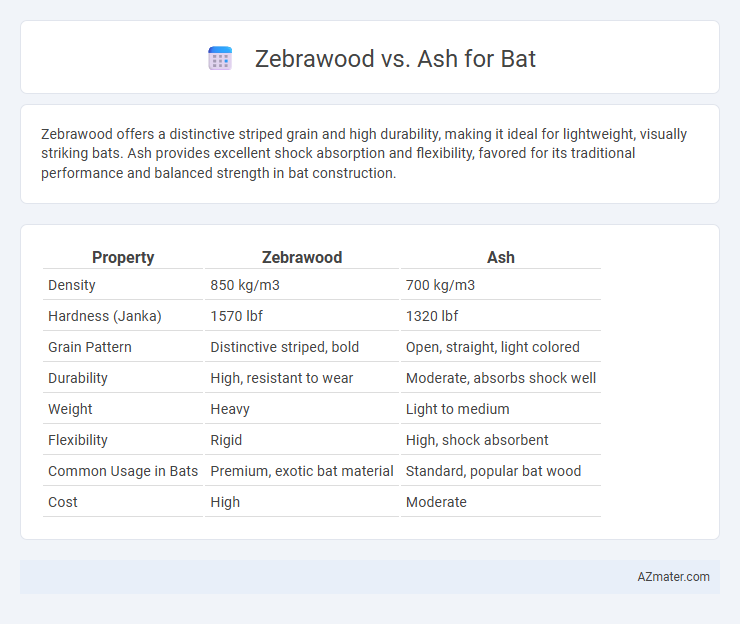 Zebrawood vs. Ash for Bat

Zebrawood offers a distinctive striped grain and high durability, making it ideal for lightweight, visually striking bats. Ash provides excellent shock absorption and flexibility, favored for its traditional performance and balanced strength in bat construction.

| Property | Zebrawood | Ash |
|---|---|---|
| Density | 850 kg/m3 | 700 kg/m3 |
| Hardness (Janka) | 1570 lbf | 1320 lbf |
| Grain Pattern | Distinctive striped, bold | Open, straight, light colored |
| Durability | High, resistant to wear | Moderate, absorbs shock well |
| Weight | Heavy | Light to medium |
| Flexibility | Rigid | High, shock absorbent |
| Common Usage in Bats | Premium, exotic bat material | Standard, popular bat wood |
| Cost | High | Moderate |

AZmater.com