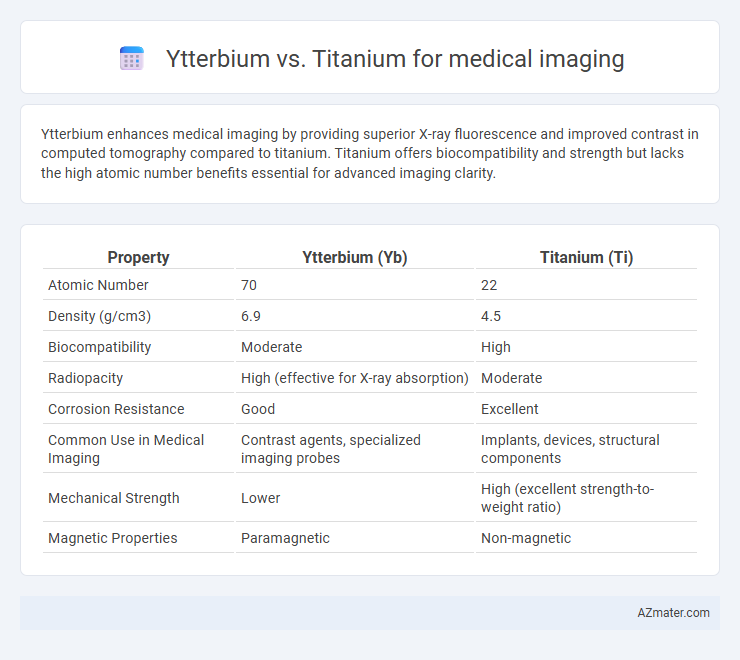 Ytterbium vs. Titanium for medical imaging

Ytterbium enhances medical imaging by providing superior X-ray fluorescence and improved contrast in computed tomography compared to titanium. Titanium offers biocompatibility and strength but lacks the high atomic number benefits essential for advanced imaging clarity.

| Property | Ytterbium (Yb) | Titanium (Ti) |
|---|---|---|
| Atomic Number | 70 | 22 |
| Density (g/cm3) | 6.9 | 4.5 |
| Biocompatibility | Moderate | High |
| Radiopacity | High (effective for X-ray absorption) | Moderate |
| Corrosion Resistance | Good | Excellent |
| Common Use in Medical Imaging | Contrast agents, specialized imaging probes | Implants, devices, structural components |
| Mechanical Strength | Lower | High (excellent strength-to-weight ratio) |
| Magnetic Properties | Paramagnetic | Non-magnetic |

AZmater.com