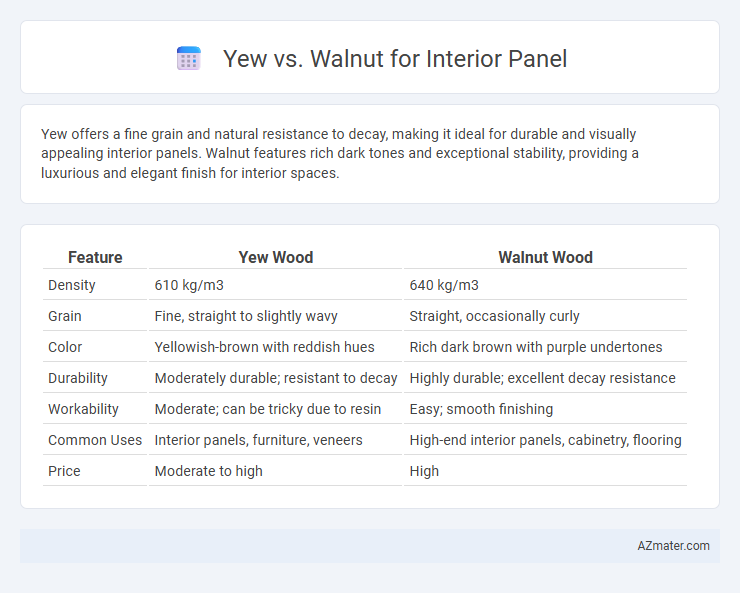 Yew vs. Walnut for Interior Panel

Yew offers a fine grain and natural resistance to decay, making it ideal for durable and visually appealing interior panels. Walnut features rich dark tones and exceptional stability, providing a luxurious and elegant finish for interior spaces.

| Feature | Yew Wood | Walnut Wood |
|---|---|---|
| Density | 610 kg/m3 | 640 kg/m3 |
| Grain | Fine, straight to slightly wavy | Straight, occasionally curly |
| Color | Yellowish-brown with reddish hues | Rich dark brown with purple undertones |
| Durability | Moderately durable; resistant to decay | Highly durable; excellent decay resistance |
| Workability | Moderate; can be tricky due to resin | Easy; smooth finishing |
| Common Uses | Interior panels, furniture, veneers | High-end interior panels, cabinetry, flooring |
| Price | Moderate to high | High |

AZmater.com