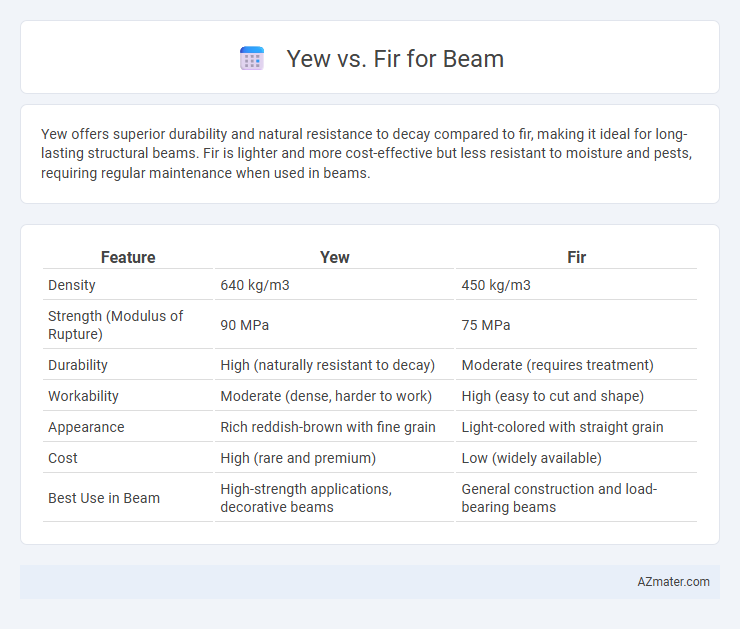 Yew vs. Fir for Beam

Yew offers superior durability and natural resistance to decay compared to fir, making it ideal for long-lasting structural beams. Fir is lighter and more cost-effective but less resistant to moisture and pests, requiring regular maintenance when used in beams.

| Feature | Yew | Fir |
|---|---|---|
| Density | 640 kg/m3 | 450 kg/m3 |
| Strength (Modulus of Rupture) | 90 MPa | 75 MPa |
| Durability | High (naturally resistant to decay) | Moderate (requires treatment) |
| Workability | Moderate (dense, harder to work) | High (easy to cut and shape) |
| Appearance | Rich reddish-brown with fine grain | Light-colored with straight grain |
| Cost | High (rare and premium) | Low (widely available) |
| Best Use in Beam | High-strength applications, decorative beams | General construction and load-bearing beams |

AZmater.com