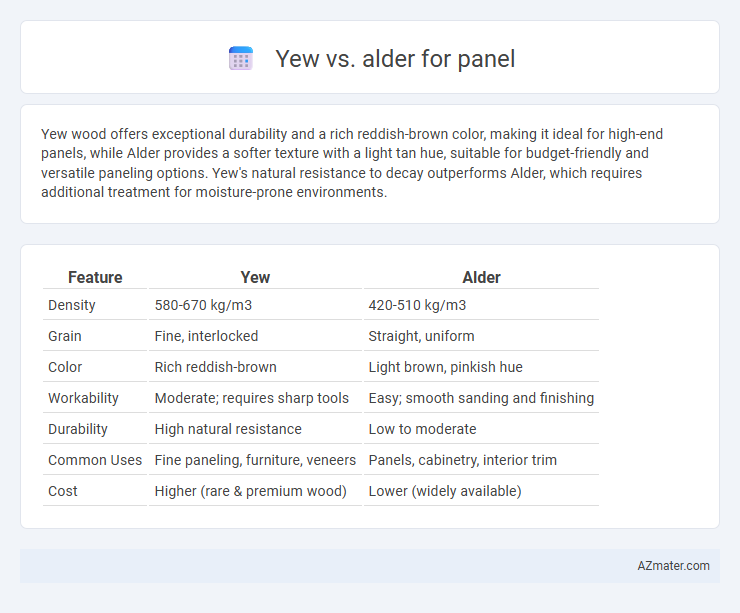 Yew vs. alder for panel

Yew wood offers exceptional durability and a rich reddish-brown color, making it ideal for high-end panels, while Alder provides a softer texture with a light tan hue, suitable for budget-friendly and versatile paneling options. Yew's natural resistance to decay outperforms Alder, which requires additional treatment for moisture-prone environments.

| Feature | Yew | Alder |
|---|---|---|
| Density | 580-670 kg/m3 | 420-510 kg/m3 |
| Grain | Fine, interlocked | Straight, uniform |
| Color | Rich reddish-brown | Light brown, pinkish hue |
| Workability | Moderate; requires sharp tools | Easy; smooth sanding and finishing |
| Durability | High natural resistance | Low to moderate |
| Common Uses | Fine paneling, furniture, veneers | Panels, cabinetry, interior trim |
| Cost | Higher (rare & premium wood) | Lower (widely available) |

AZmater.com